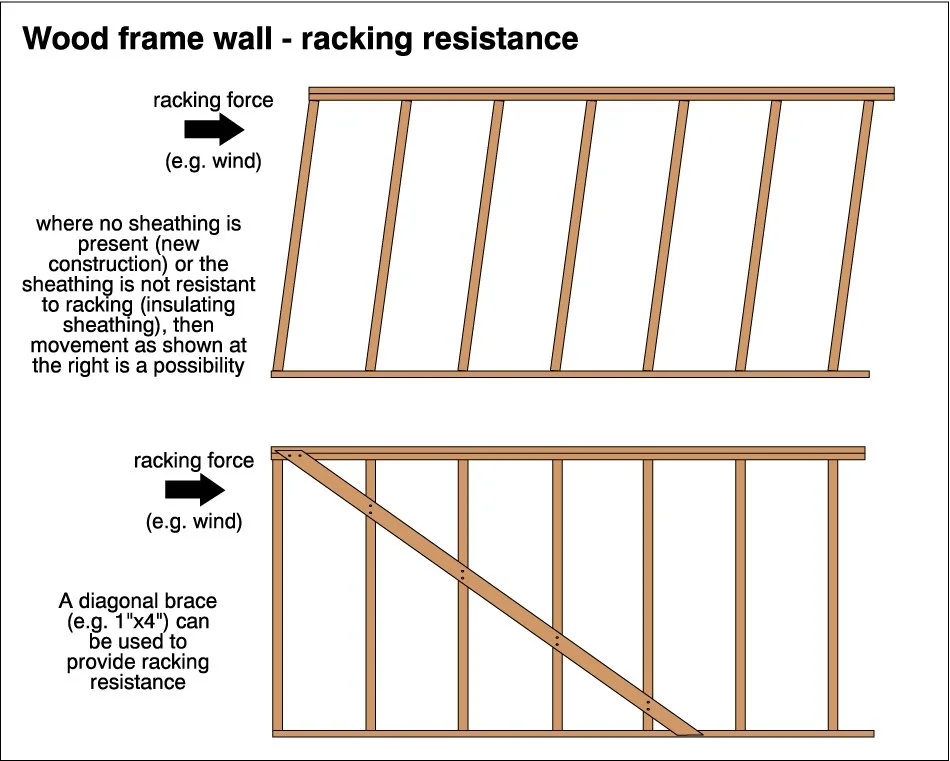 Wood frame wall - racking resistance

racking force

(e.g. wind)

where no sheathing is present (new construction) or the sheathing is not resistant to racking (insulating sheathing), then movement as shown at the right is a possibility

racking force

(e.g. wind)

A diagonal brace (e.g. 1"x4") can be used to provide racking resistance