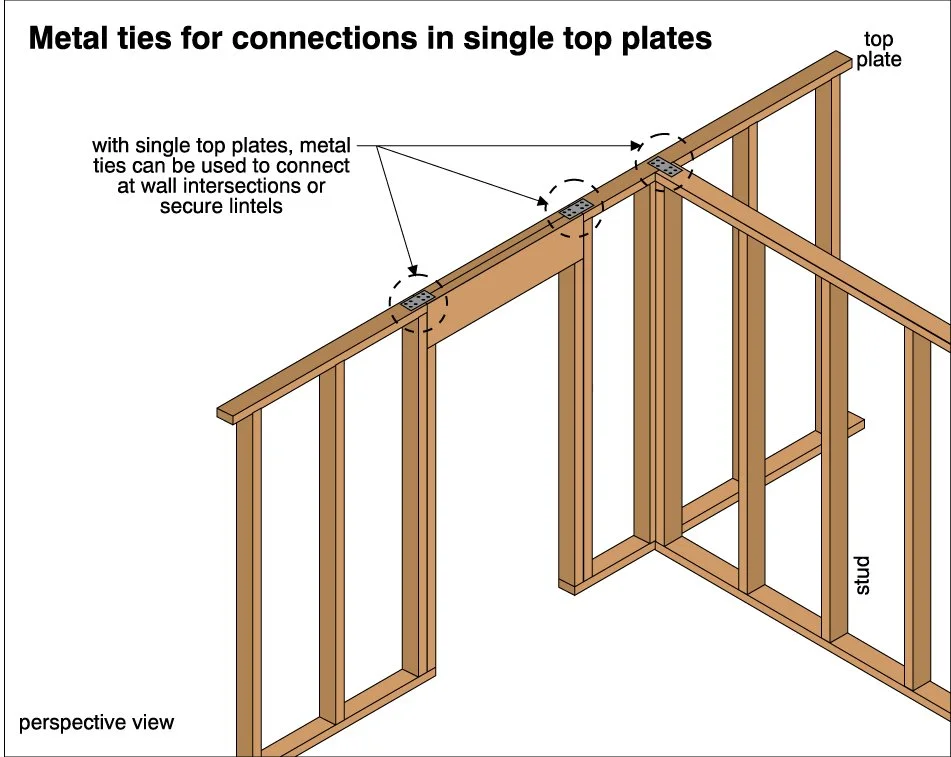 Metal ties for connections in single top plates

top plate

with single top plates, metal ties can be used to connect at wall intersections or secure lintels

stud

perspective view