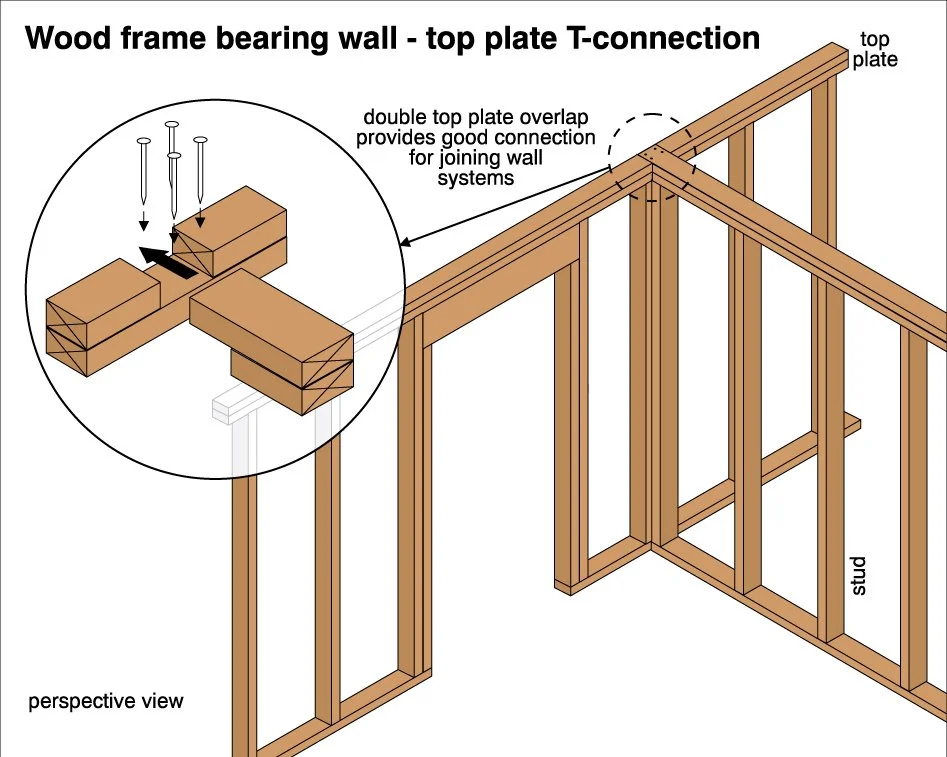 Wood frame bearing wall - top plate T-connection

top plate

double top plate overlap provides good connection for joining wall systems

stud

perspective view