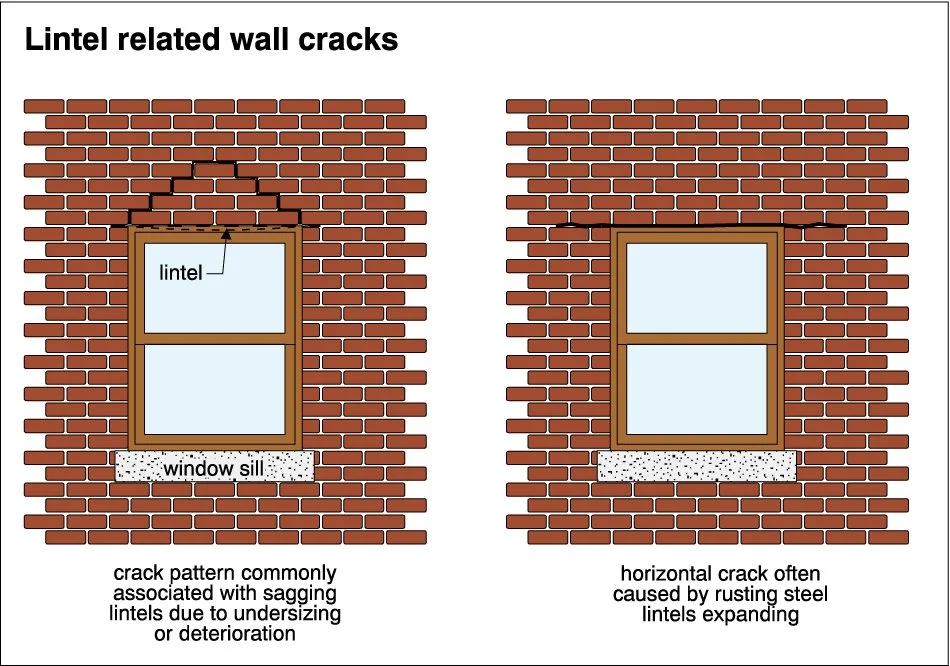 Lintel related wall cracks

lintel

window sill

crack pattern commonly associated with sagging lintels due to undersizing or deterioration

horizontal crack often caused by rusting steel lintels expanding