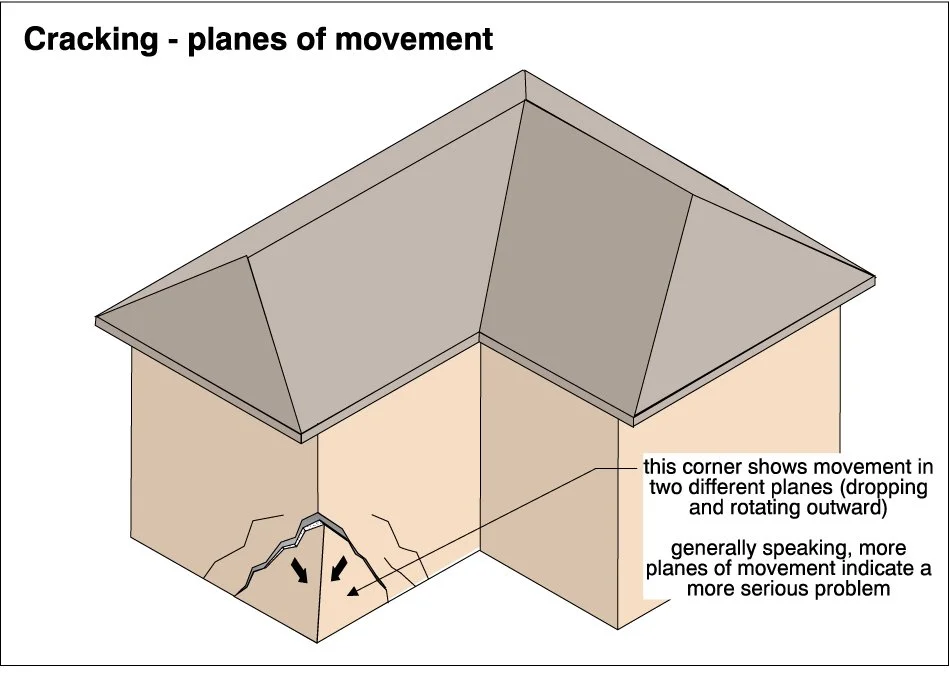 Cracking - planes of movement

this corner shows movement in two different planes (dropping and rotating outward)

generally speaking, more planes of movement indicate a more serious problem