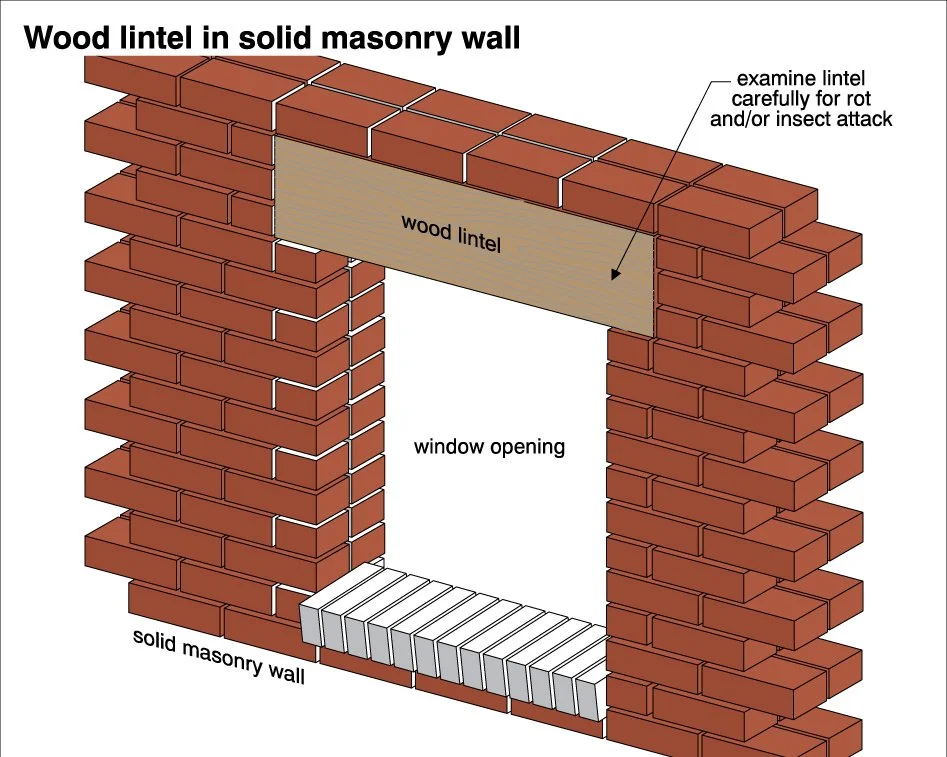 Wood lintel in solid masonry wall

examine lintel carefully for rot and/or insect attack

wood lintel

window opening

solid masonry wall