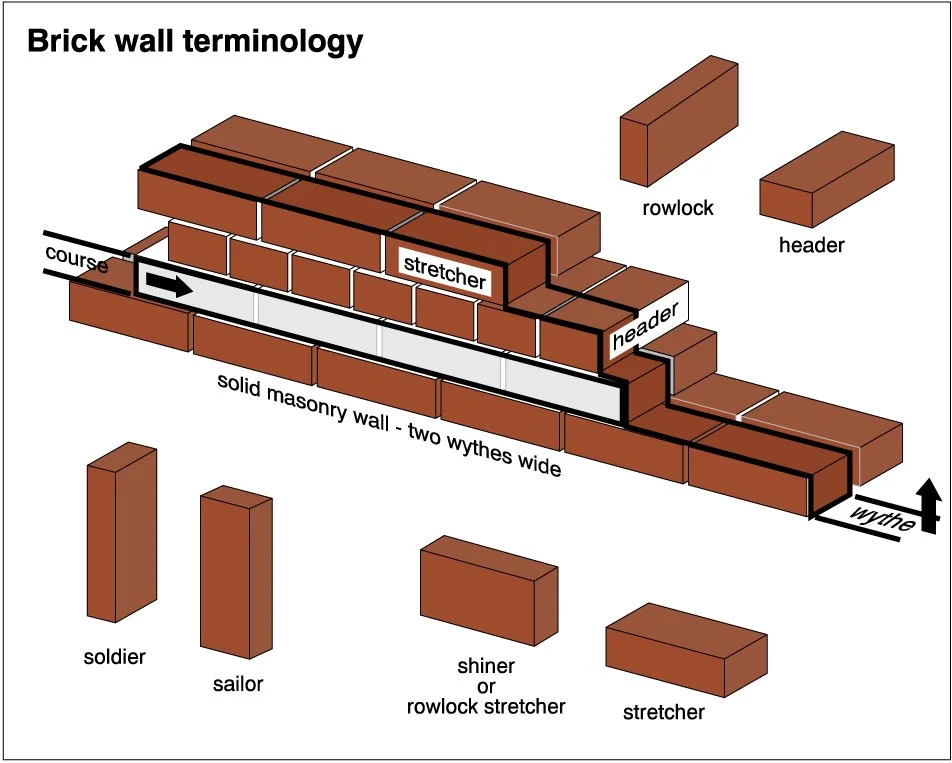 Brick wall terminology

rowlock

header

course

stretcher

header

solid masonry wall - two wythes wide

wythe

soldier

sailor

shiner
or
rowlock stretcher

stretcher