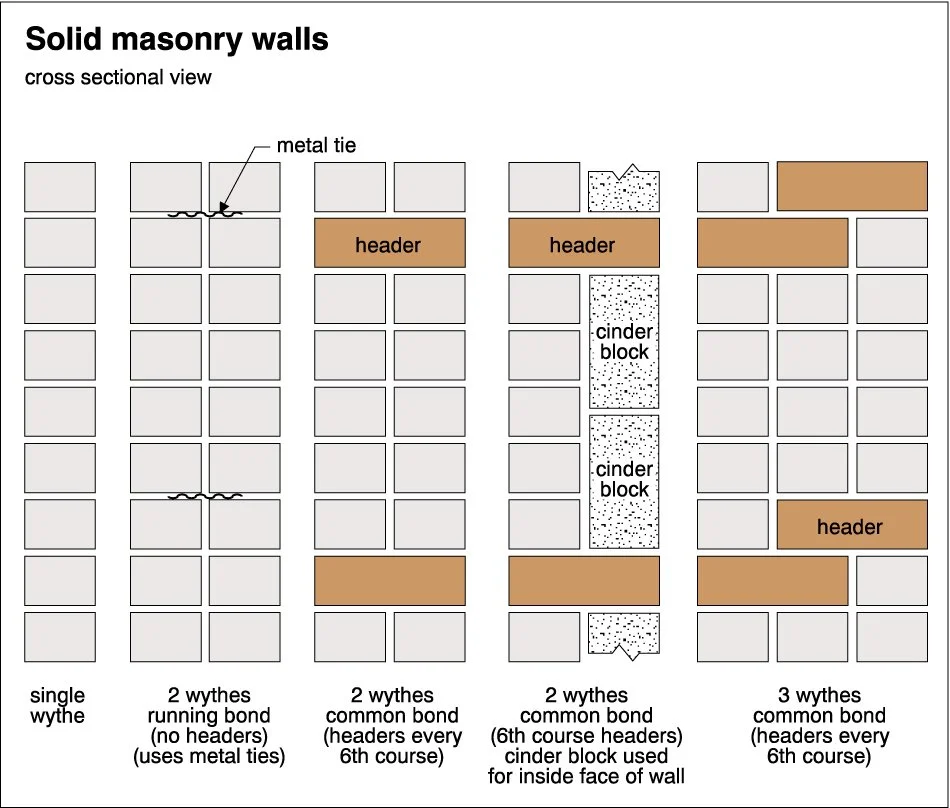 Solid masonry walls
cross sectional view

metal tie

header

header

cinder block

cinder block

header

single wythe

2 wythes running bond (no headers) (uses metal ties)

2 wythes common bond (headers every 6th course)

2 wythes common bond (6th course headers) cinder block used for inside face of wall

3 wythes common bond (headers every 6th course)