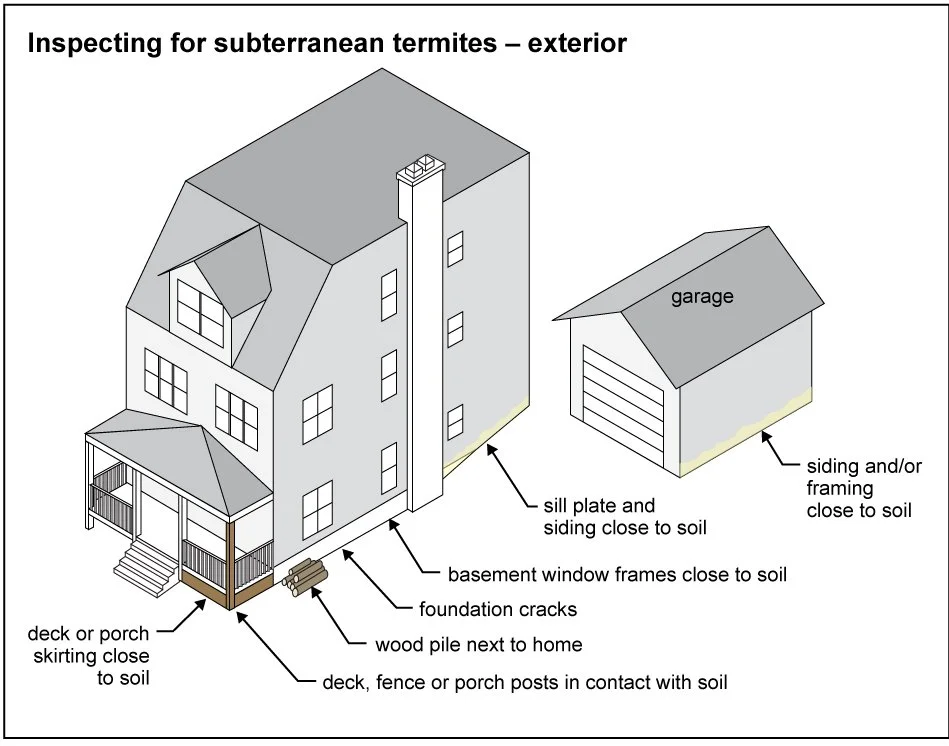 Inspecting for subterranean termites – exterior

garage

siding and/or framing close to soil

sill plate and siding close to soil

basement window frames close to soil

foundation cracks

wood pile next to home

deck or porch skirting close to soil

deck, fence or porch posts in contact with soil