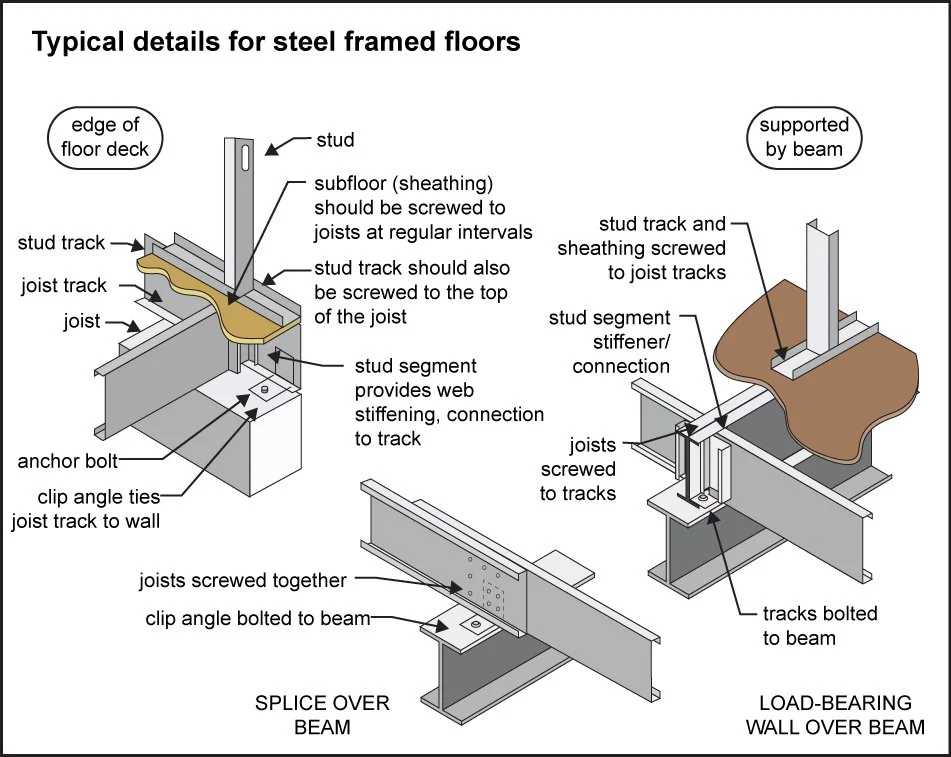 Typical details for steel framed floors

edge of floor deck

stud

subfloor (sheathing) should be screwed to joists at regular intervals

stud track

joist track

joist

stud track should also be screwed to the top of the joist

stud segment provides web stiffening, connection to track

anchor bolt

clip angle ties joist track to wall

supported by beam

stud track and sheathing screwed to joist tracks

stud segment stiffener/ connection

joists screwed to tracks

tracks bolted to beam

joists screwed together

clip angle bolted to beam

SPLICE OVER BEAM

LOAD-BEARING WALL OVER BEAM