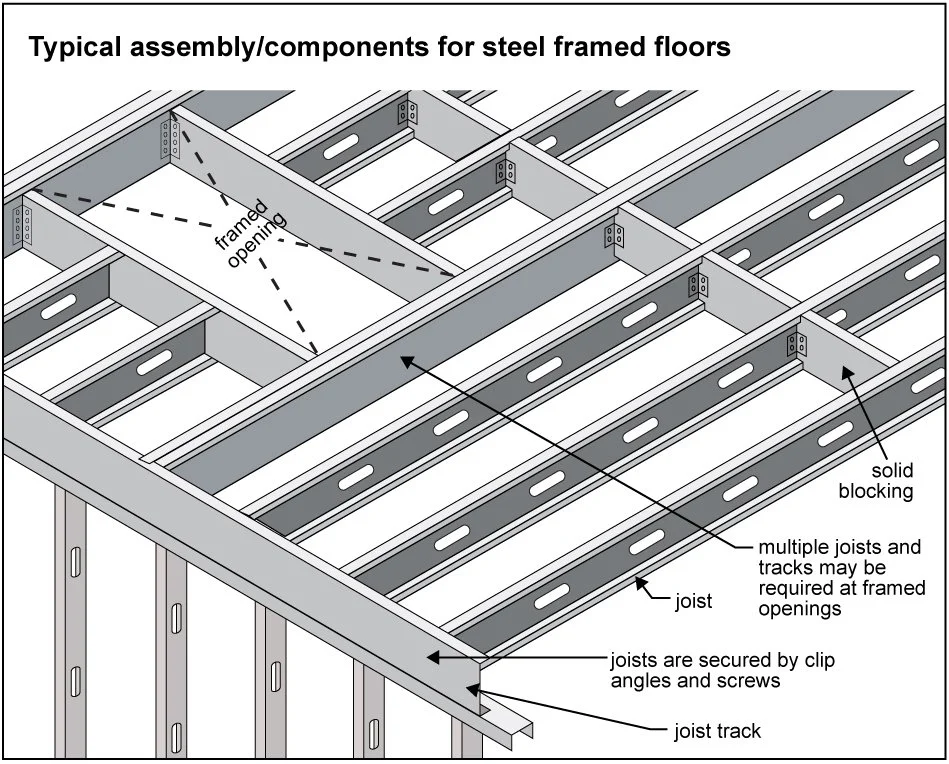 Typical assembly/components for steel framed floors

framed opening

solid blocking

multiple joists and tracks may be required at framed openings

joist

joists are secured by clip angles and screws

joist track