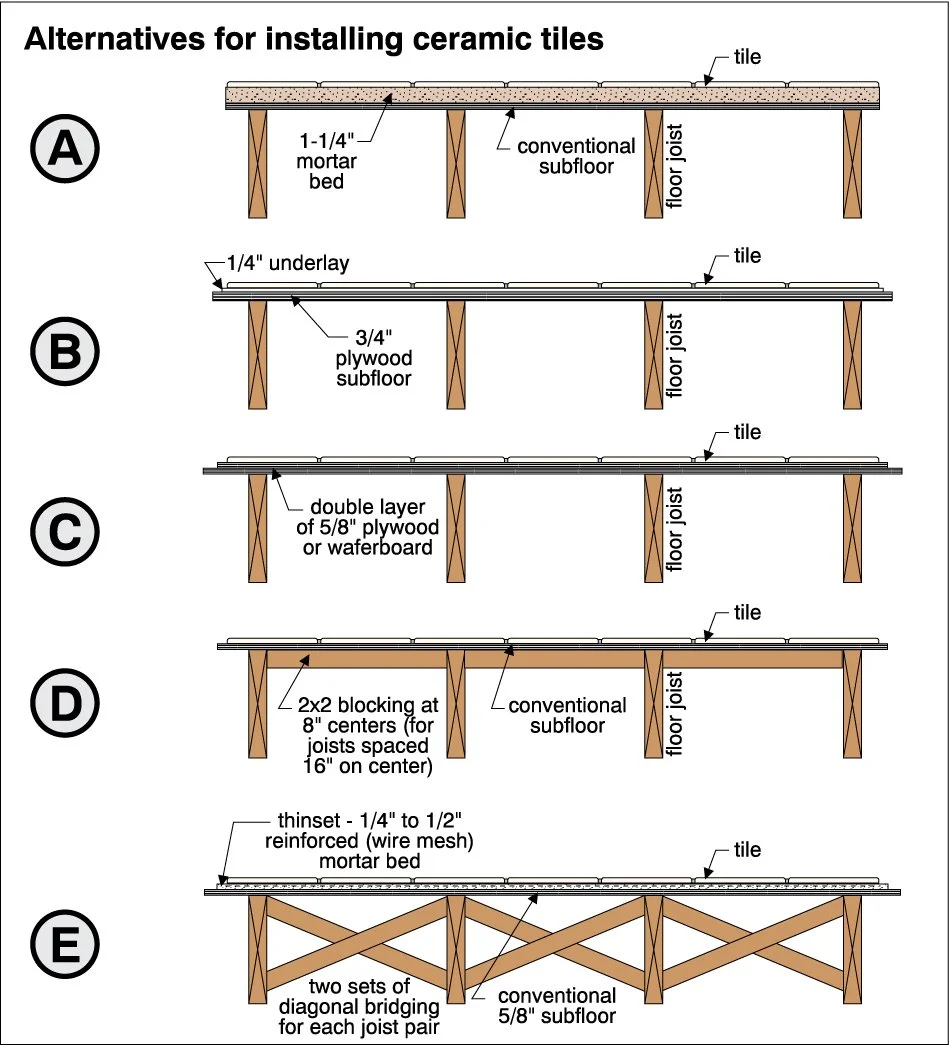 Alternatives for installing ceramic tiles

A

tile

1-1/4" mortar bed

conventional subfloor

floor joist

B

1/4" underlay

tile

3/4" plywood subfloor

floor joist

C

tile

double layer of 5/8" plywood or waferboard

floor joist

D

tile

2x2 blocking at 8" centers (for joists spaced 16" on center)

conventional subfloor

floor joist

E

thinset - 1/4" to 1/2" reinforced (wire mesh) mortar bed

tile

two sets of diagonal bridging for each joist pair

conventional 5/8" subfloor