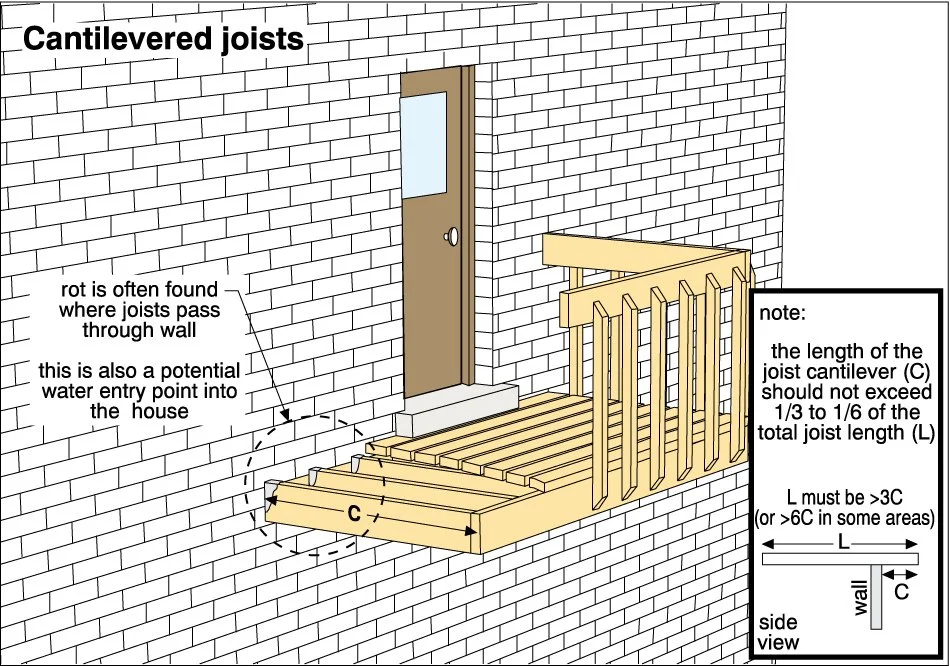 Cantilevered joists

rot is often found where joists pass through wall

this is also a potential water entry point into the house

C

note:

the length of the joist cantilever (C) should not exceed 1/3 to 1/6 of the total joist length (L)

L must be >3C (or >6C in some areas)

L

wall

C

side view