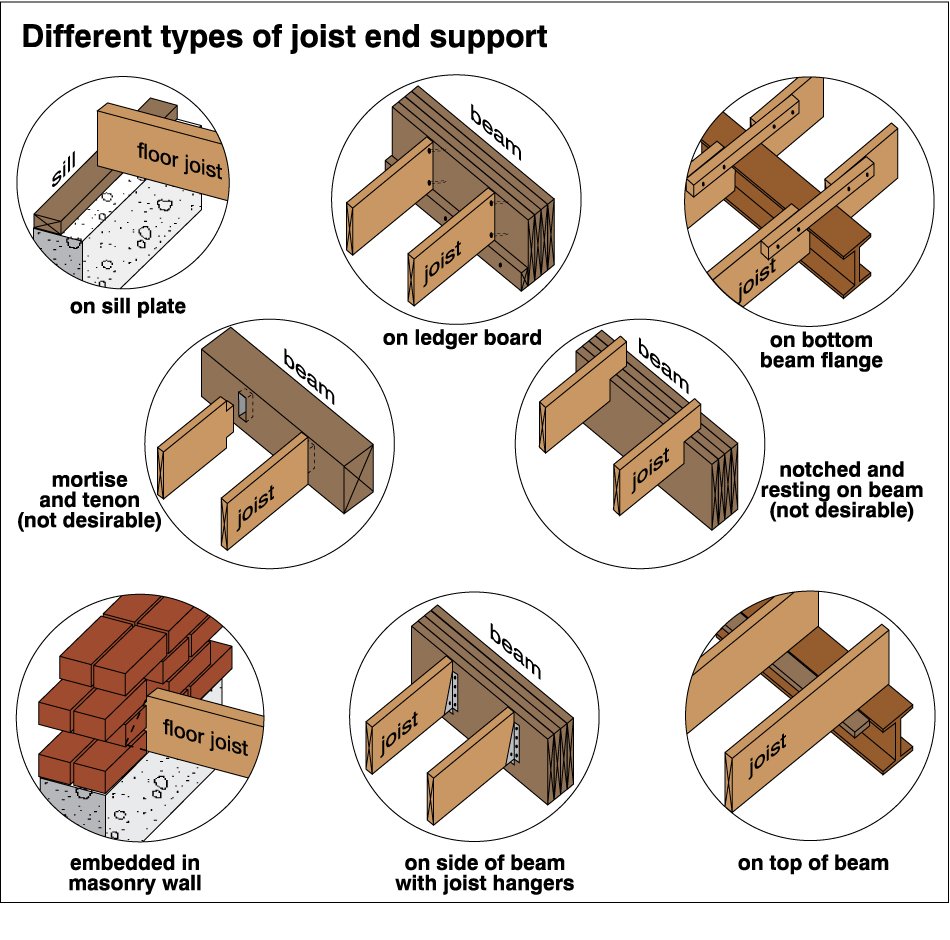 Different types of joist end support

sill
floor joist
on sill plate

beam
joist
on ledger board

joist
on bottom beam flange

beam
joist
mortise and tenon (not desirable)

beam
joist
notched and resting on beam (not desirable)

floor joist
embedded in masonry wall

beam
joist
on side of beam with joist hangers

joist
on top of beam