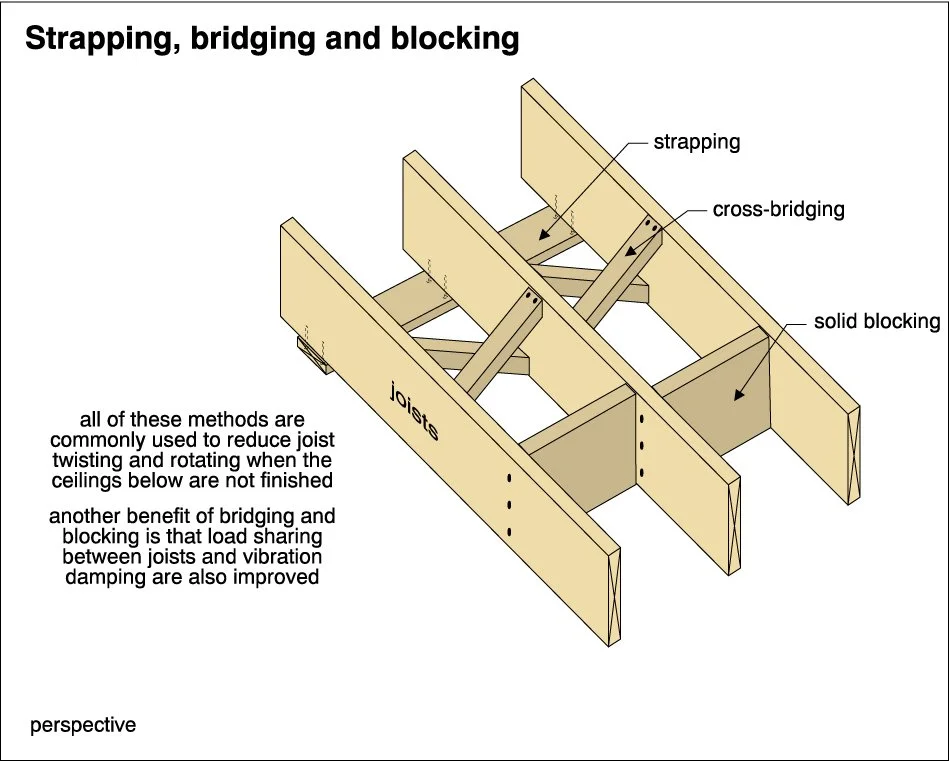 Strapping, bridging and blocking

strapping

cross-bridging

solid blocking

joists

all of these methods are commonly used to reduce joist twisting and rotating when the ceilings below are not finished

another benefit of bridging and blocking is that load sharing between joists and vibration damping are also improved

perspective