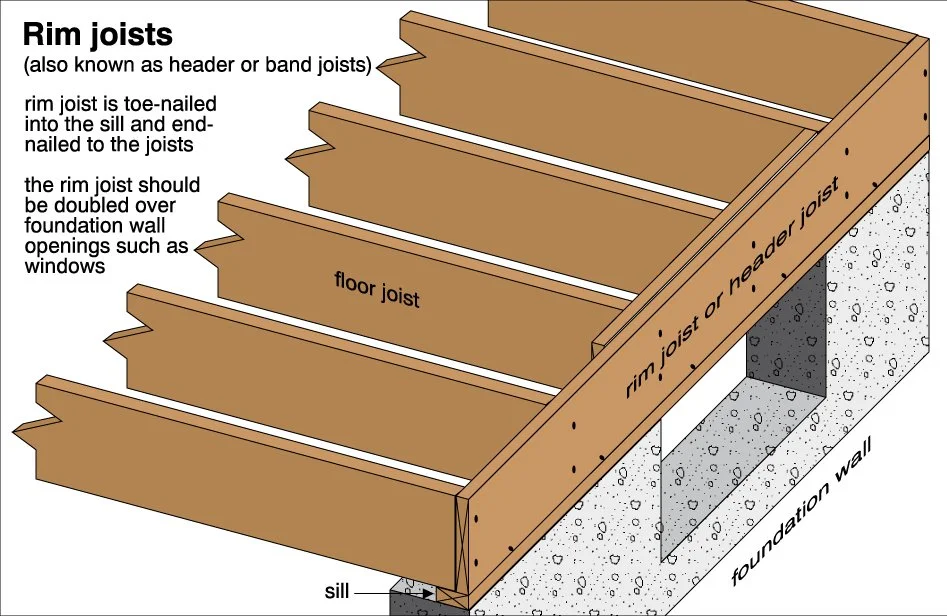 Rim joists
(also known as header or band joists)

rim joist is toe-nailed into the sill and end-nailed to the joists

the rim joist should be doubled over foundation wall openings such as windows

floor joist

rim joist or header joist

foundation wall

sill