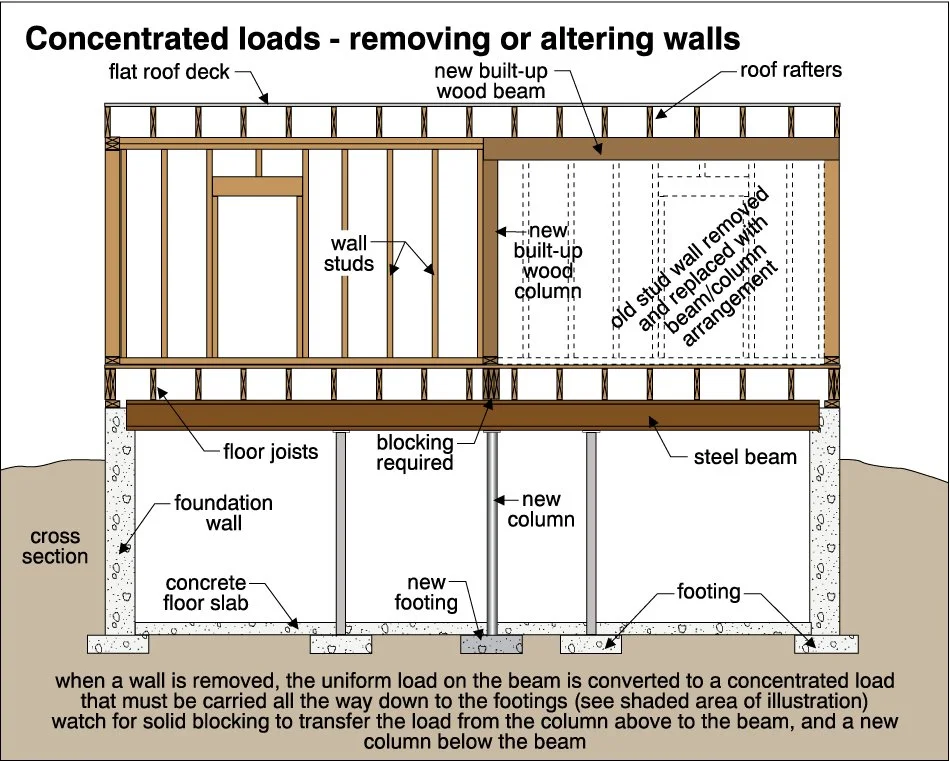 Concentrated loads - removing or altering walls

flat roof deck

new built-up wood beam

roof rafters

wall studs

new built-up wood column

old stud wall removed and replaced with beam/column arrangement

floor joists

blocking required

steel beam

foundation wall

new column

cross section

concrete floor slab

new footing

footing

when a wall is removed, the uniform load on the beam is converted to a concentrated load that must be carried all the way down to the footings (see shaded area of illustration) watch for solid blocking to transfer the load from the column above to the beam, and a new column below the beam