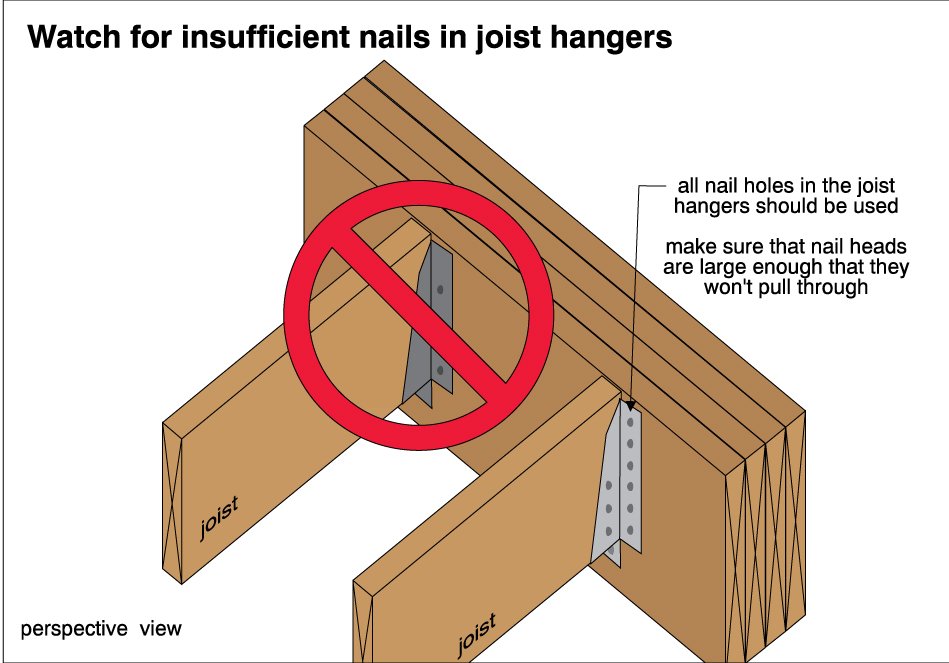 Watch for insufficient nails in joist hangers

all nail holes in the joist hangers should be used

make sure that nail heads are large enough that they won't pull through

joist

joist

perspective view