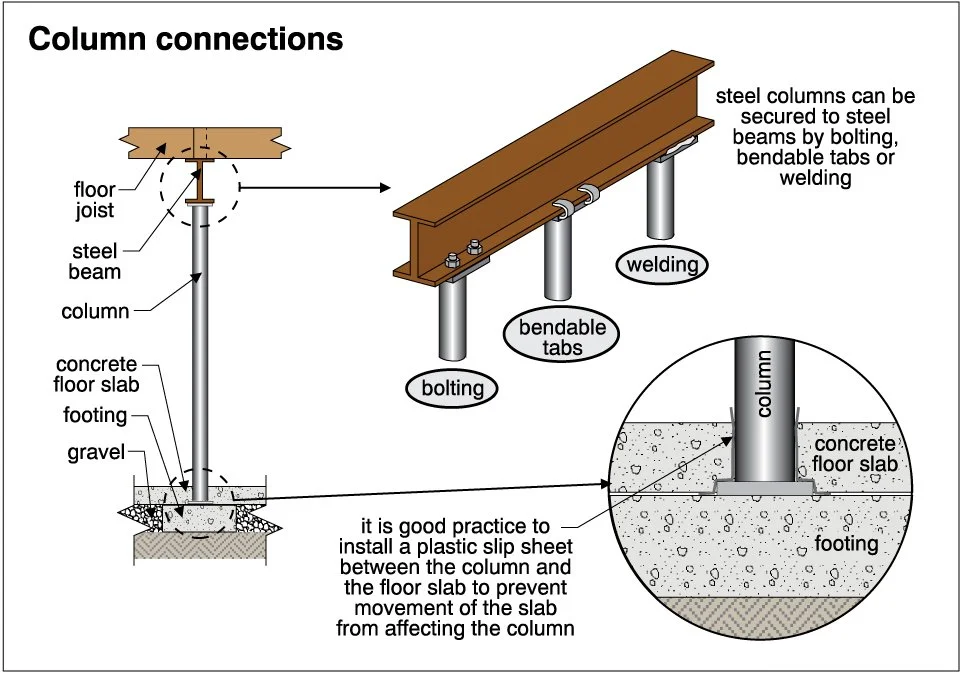 Column connections

floor joist

steel beam

column

concrete floor slab

footing

gravel

steel columns can be secured to steel beams by bolting, bendable tabs or welding

welding

bendable tabs

bolting

column

concrete floor slab

footing

it is good practice to install a plastic slip sheet between the column and the floor slab to prevent movement of the slab from affecting the column