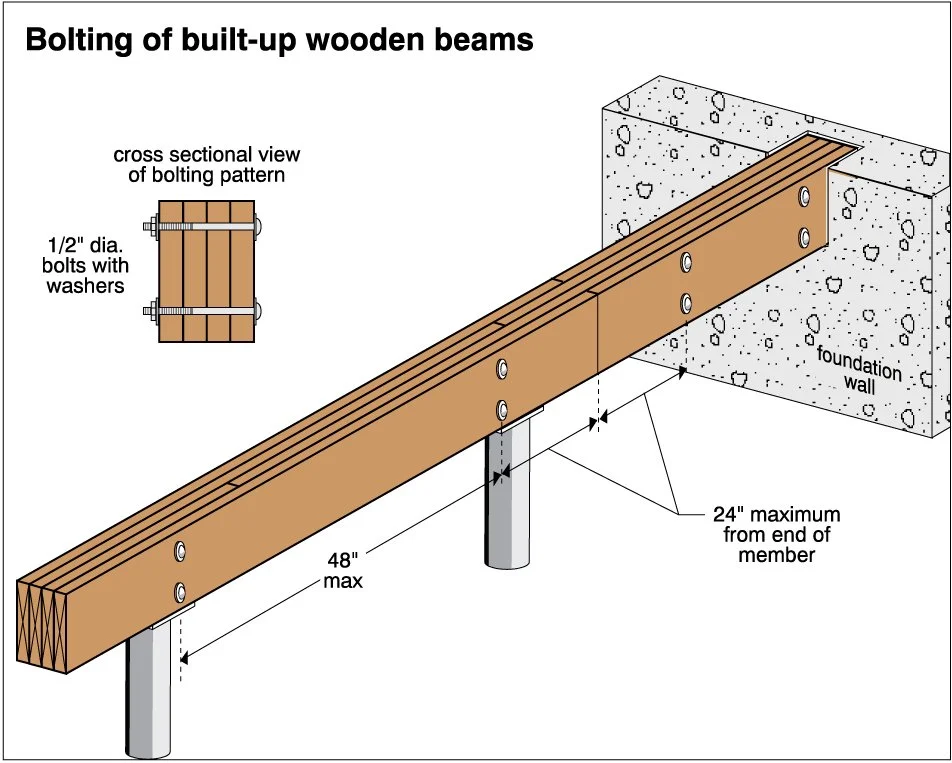 Bolting of built-up wooden beams

cross sectional view of bolting pattern

1/2" dia. bolts with washers

foundation wall

24" maximum from end of member

48" max