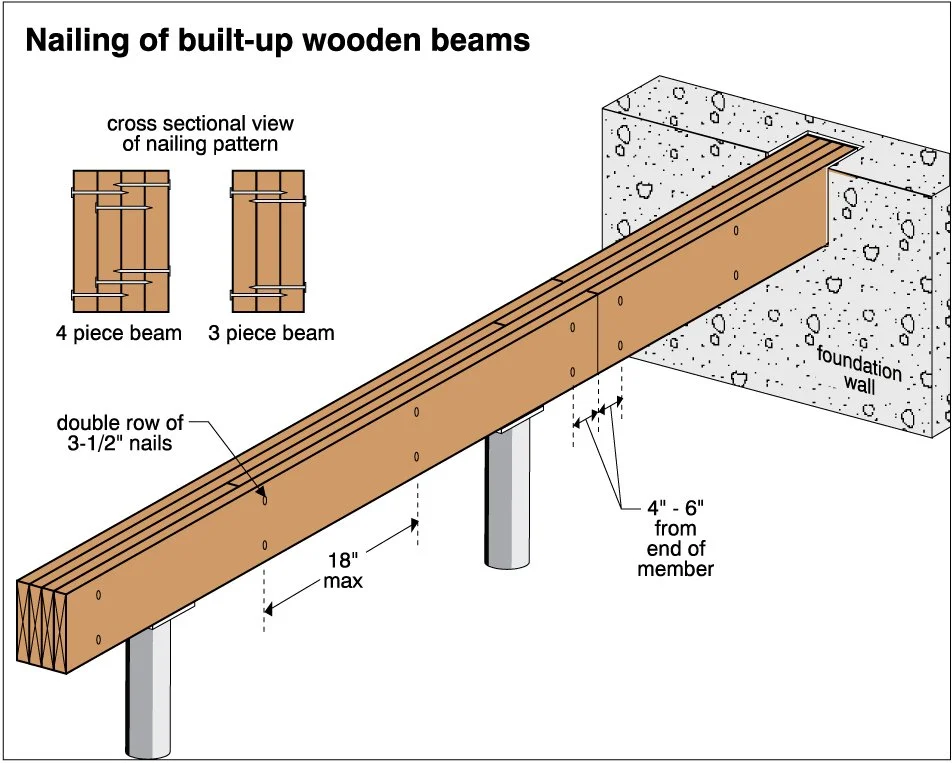 Nailing of built-up wooden beams

cross sectional view of nailing pattern

4 piece beam

3 piece beam

double row of 3-1/2" nails

18" max

4" - 6" from end of member

foundation wall