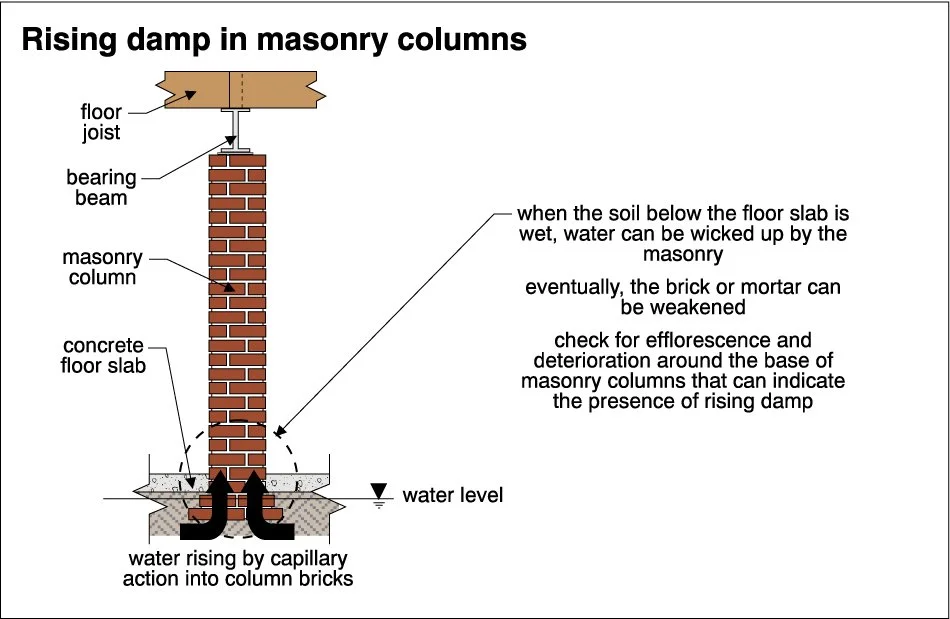 Rising damp in masonry columns

floor joist

bearing beam

masonry column

concrete floor slab

when the soil below the floor slab is wet, water can be wicked up by the masonry

eventually, the brick or mortar can be weakened

check for efflorescence and deterioration around the base of masonry columns that can indicate the presence of rising damp

water level

water rising by capillary action into column bricks