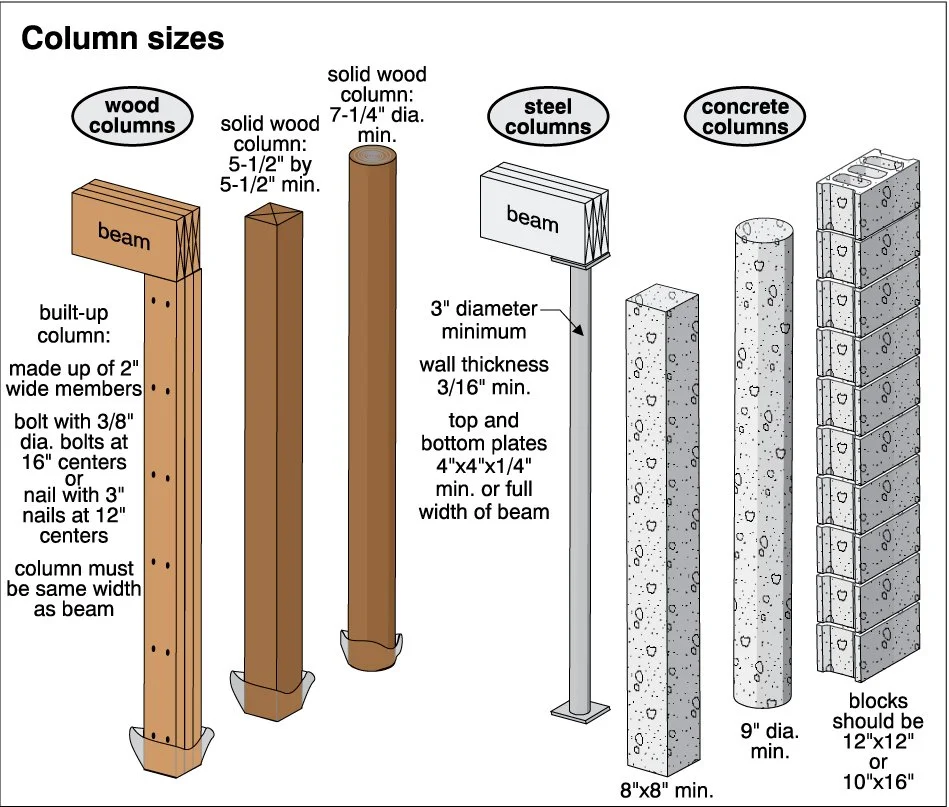 Column sizes

wood columns

beam

built-up column:

made up of 2" wide members

bolt with 3/8" dia. bolts at 16" centers or nail with 3" nails at 12" centers

column must be same width as beam

solid wood column: 5-1/2" by 5-1/2" min.

solid wood column: 7-1/4" dia. min.

steel columns

beam

3" diameter minimum

wall thickness 3/16" min.

top and bottom plates 4"x4"x1/4" min. or full width of beam

concrete columns

8"x8" min.

9" dia. min.

blocks should be 12"x12" or 10"x16"