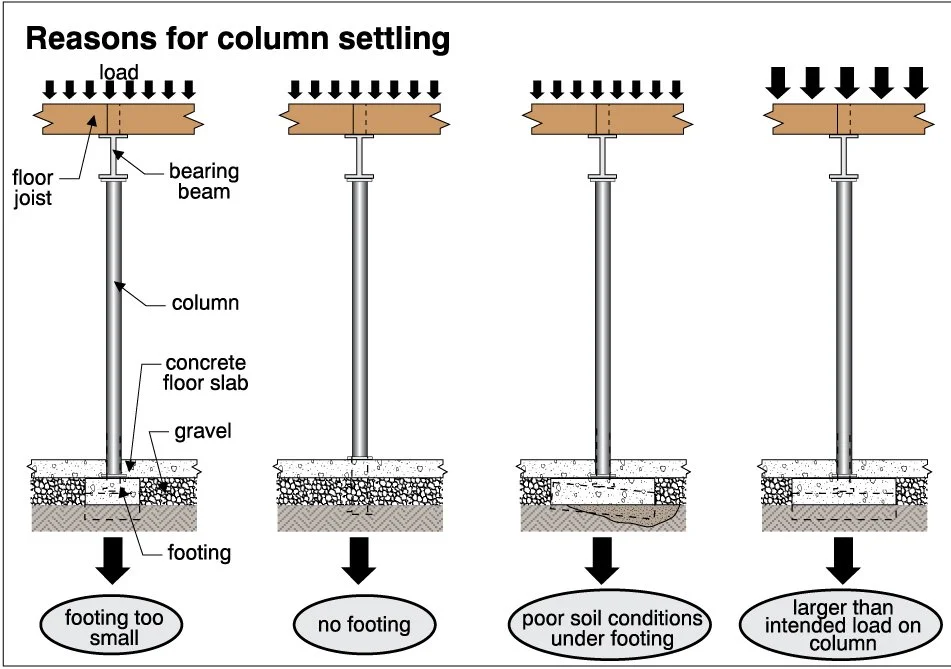 Reasons for column settling

load

floor joist

bearing beam

column

concrete floor slab

gravel

footing

footing too small

no footing

poor soil conditions under footing

larger than intended load on column