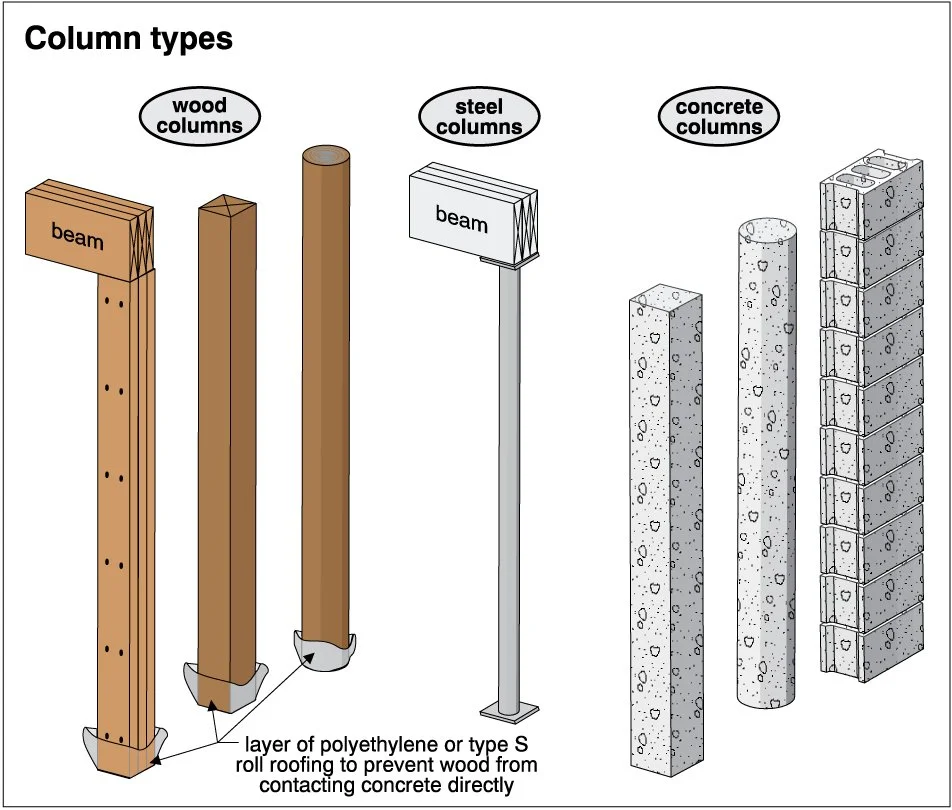 Column types

wood columns

steel columns

concrete columns

beam

beam

layer of polyethylene or type S roll roofing to prevent wood from contacting concrete directly