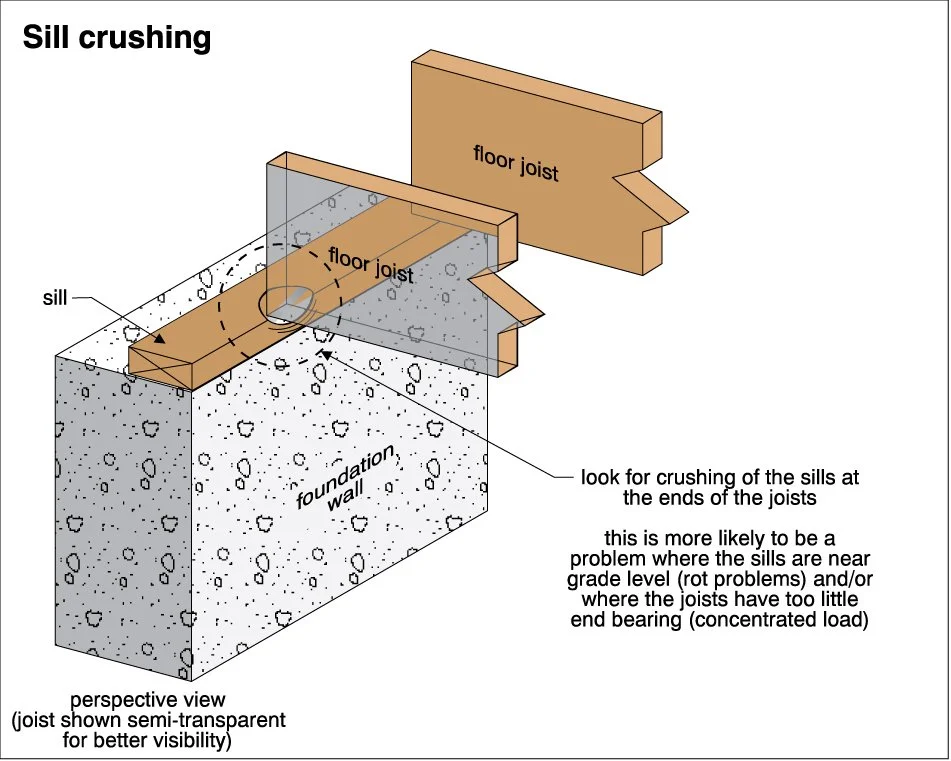 Sill crushing

floor joist

floor joist

sill

foundation wall

look for crushing of the sills at the ends of the joists

this is more likely to be a problem where the sills are near grade level (rot problems) and/or where the joists have too little end bearing (concentrated load)

perspective view
(joist shown semi-transparent for better visibility)