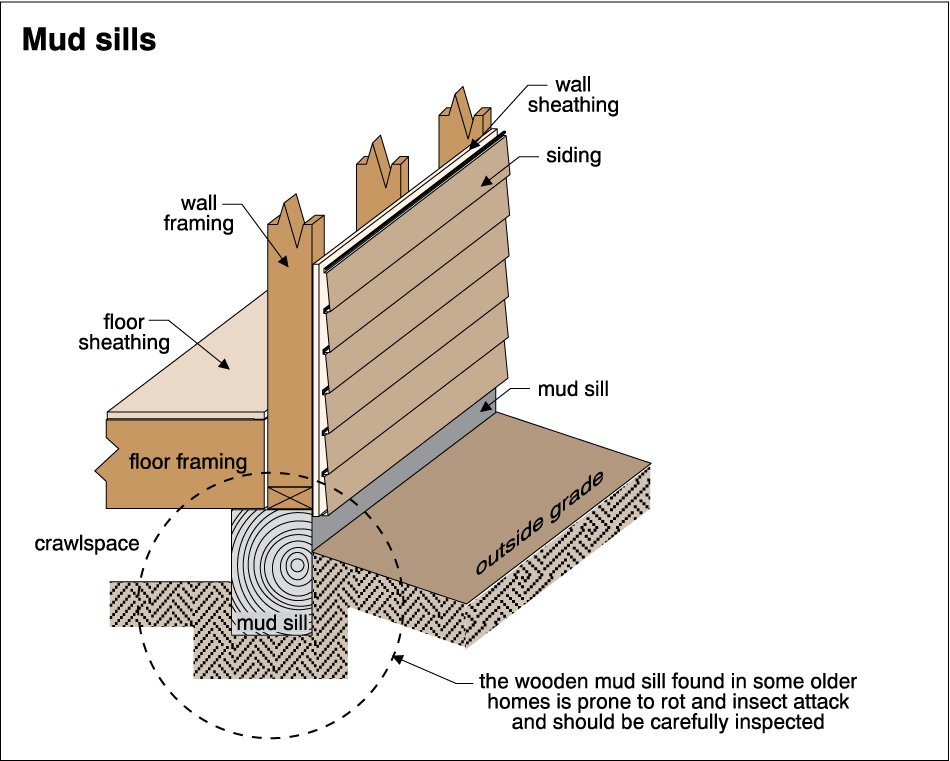 Mud sills

wall sheathing

siding

wall framing

floor sheathing

mud sill

floor framing

crawlspace

outside grade

mud sill

the wooden mud sill found in some older homes is prone to rot and insect attack and should be carefully inspected