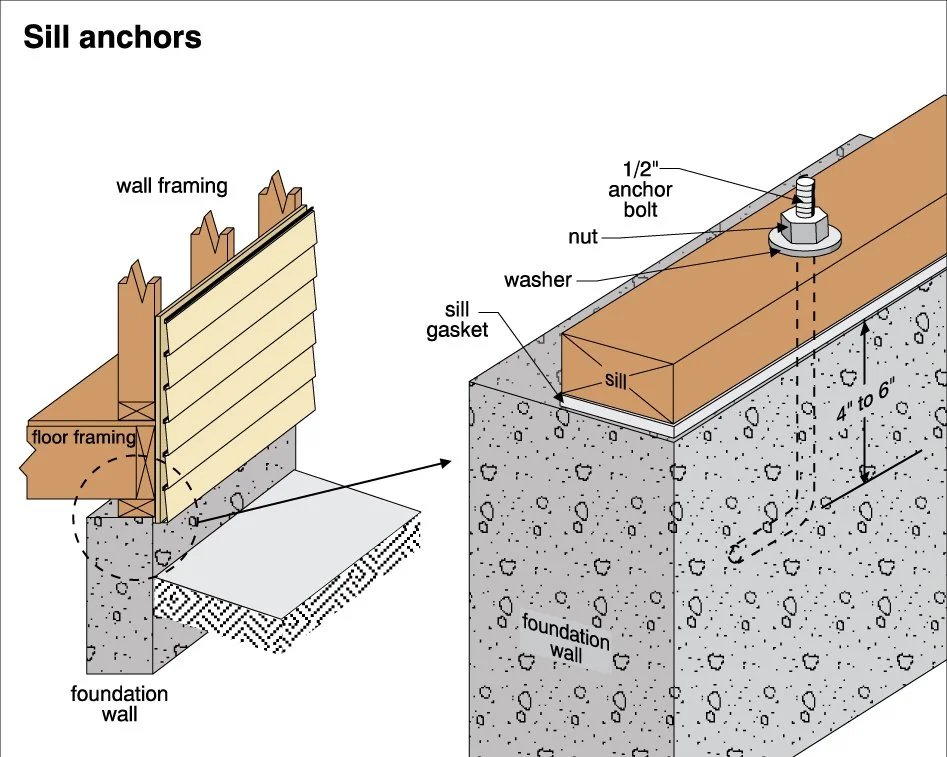 Sill anchors

wall framing

floor framing

foundation wall

1/2" anchor bolt

nut

washer

sill gasket

sill

4" to 6"

foundation wall