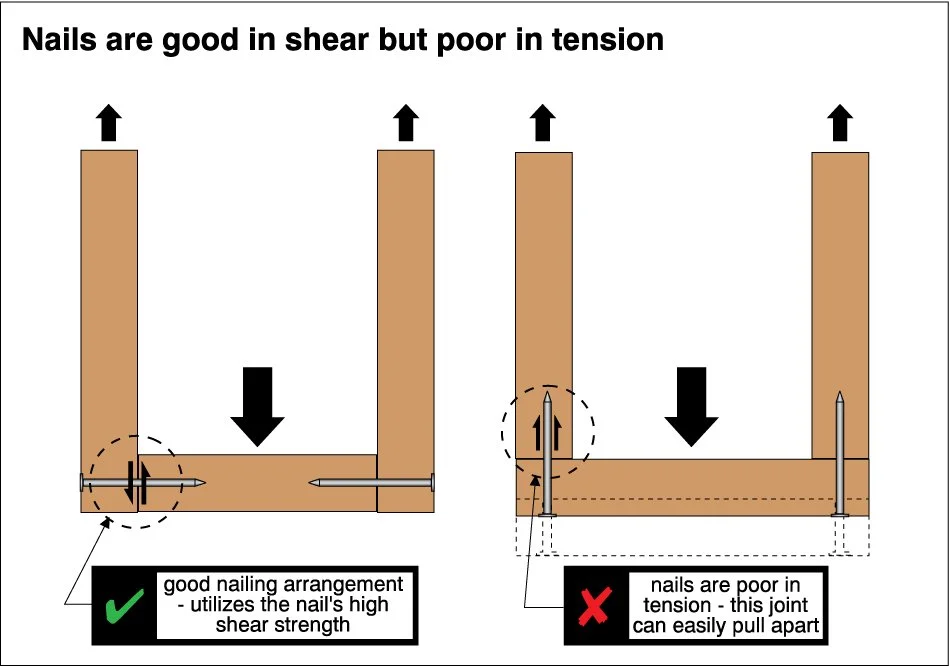 Nails are good in shear but poor in tension

good nailing arrangement - utilizes the nail's high shear strength

nails are poor in tension - this joint can easily pull apart