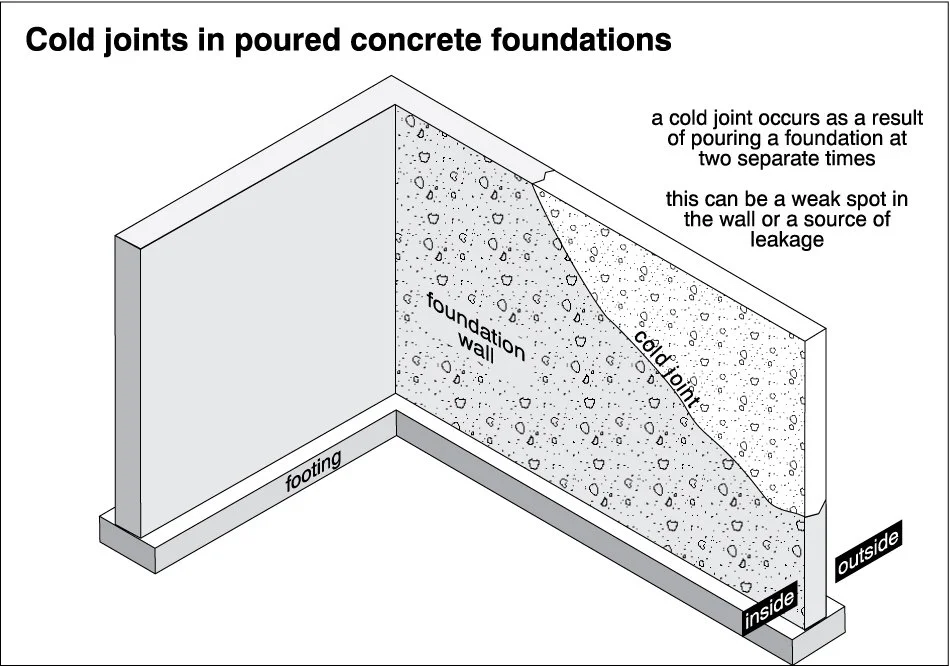 Cold joints in poured concrete foundations

a cold joint occurs as a result of pouring a foundation at two separate times

this can be a weak spot in the wall or a source of leakage

foundation wall

cold joint

footing

outside

inside