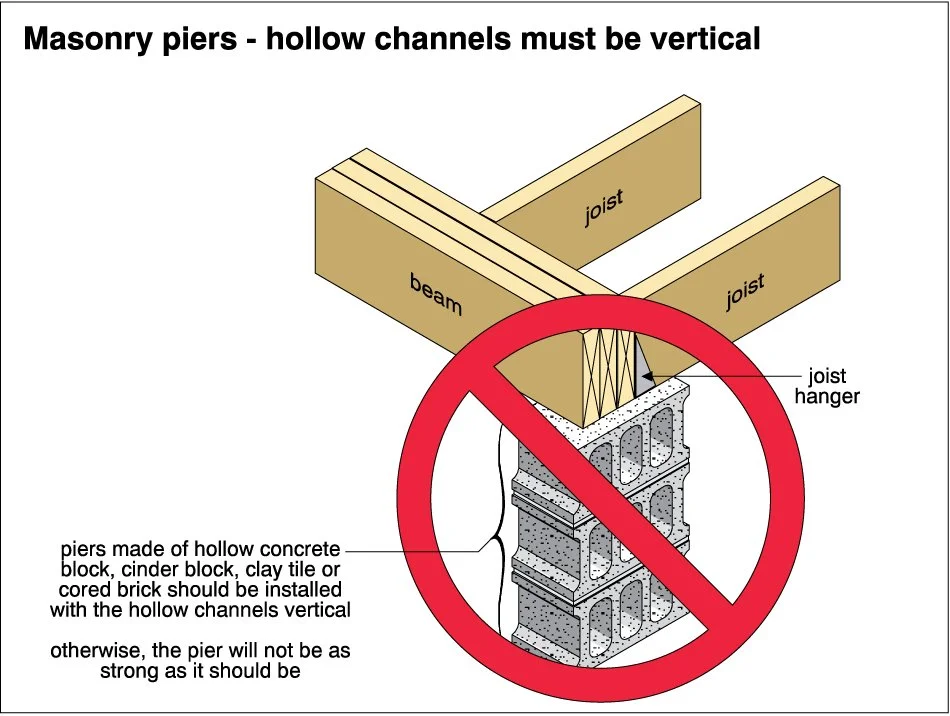 Masonry piers - hollow channels must be vertical

joist

beam

joist

joist hanger

piers made of hollow concrete block, cinder block, clay tile or cored brick should be installed with the hollow channels vertical

otherwise, the pier will not be as strong as it should be