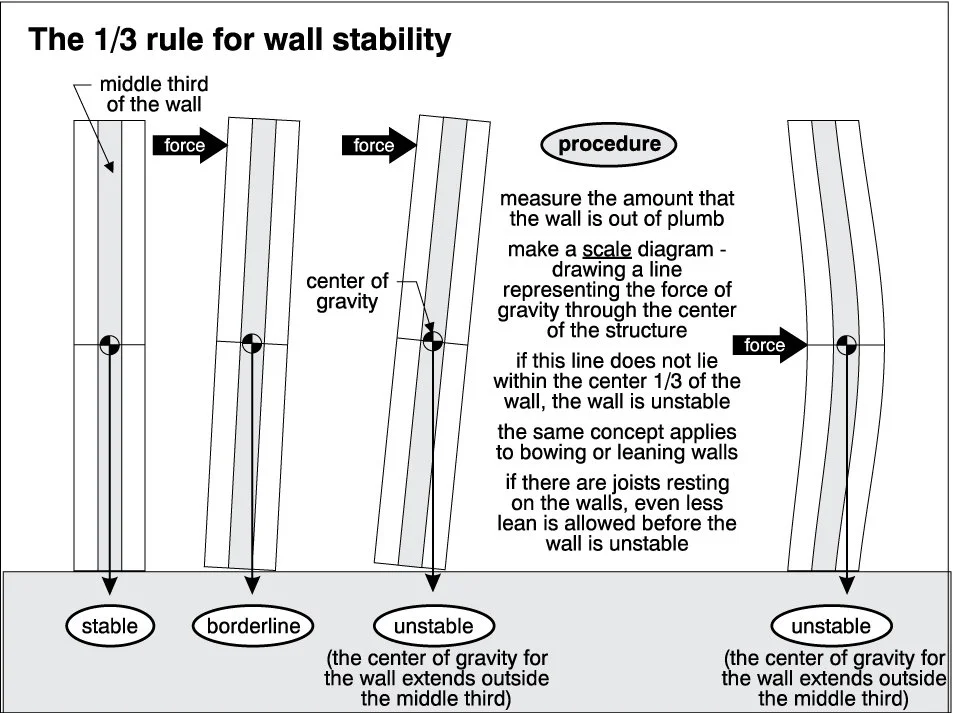 The 1/3 rule for wall stability

middle third of the wall

force

force

procedure

measure the amount that the wall is out of plumb

make a scale diagram - drawing a line representing the force of gravity through the center of the structure

if this line does not lie within the center 1/3 of the wall, the wall is unstable

the same concept applies to bowing or leaning walls

if there are joists resting on the walls, even less lean is allowed before the wall is unstable

center of gravity

force

stable

borderline

unstable

(the center of gravity for the wall extends outside the middle third)

unstable

(the center of gravity for the wall extends outside the middle third)