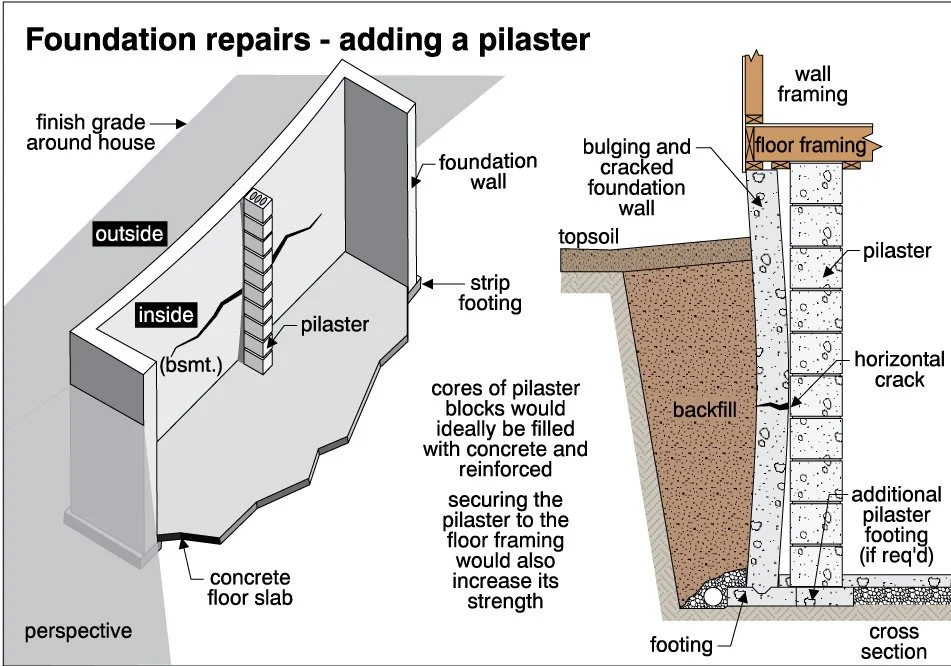 Foundation repairs - adding a pilaster

finish grade around house

outside

inside

(bsmt.)

pilaster

foundation wall

strip footing

concrete floor slab

perspective

cores of pilaster blocks would ideally be filled with concrete and reinforced

securing the pilaster to the floor framing would also increase its strength

wall framing

floor framing

bulging and cracked foundation wall

topsoil

pilaster

horizontal crack

backfill

additional pilaster footing (if req'd)

footing

cross section