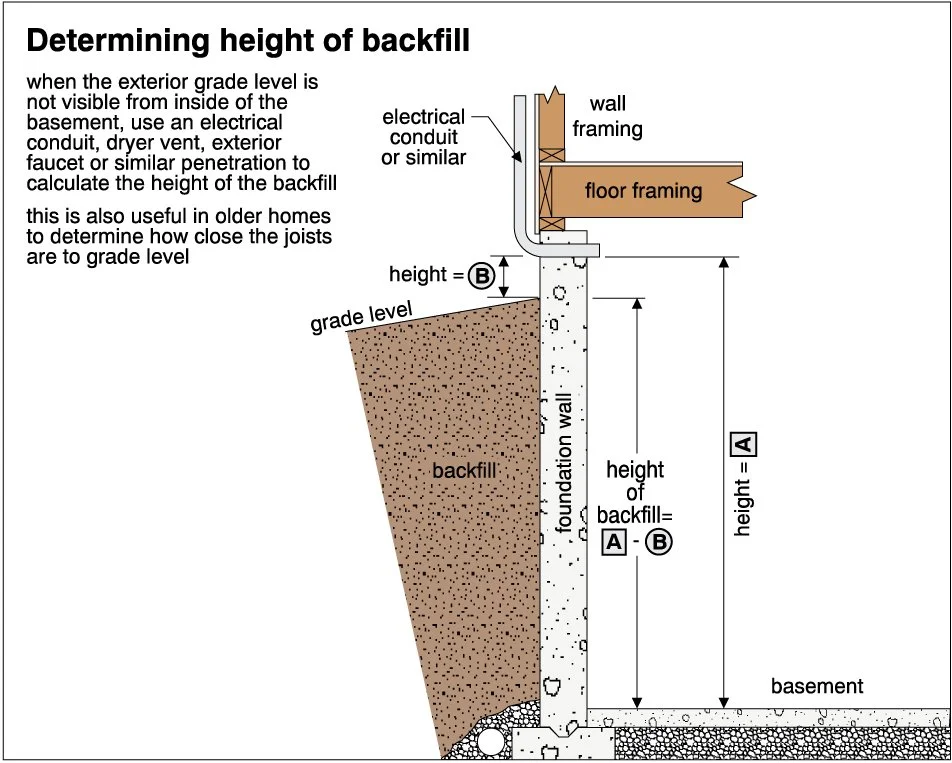 Determining height of backfill

when the exterior grade level is not visible from inside of the basement, use an electrical conduit, dryer vent, exterior faucet or similar penetration to calculate the height of the backfill

this is also useful in older homes to determine how close the joists are to grade level

electrical conduit or similar

wall framing

floor framing

height = B

grade level

backfill

foundation wall

height of backfill= A - B

height = A

basement