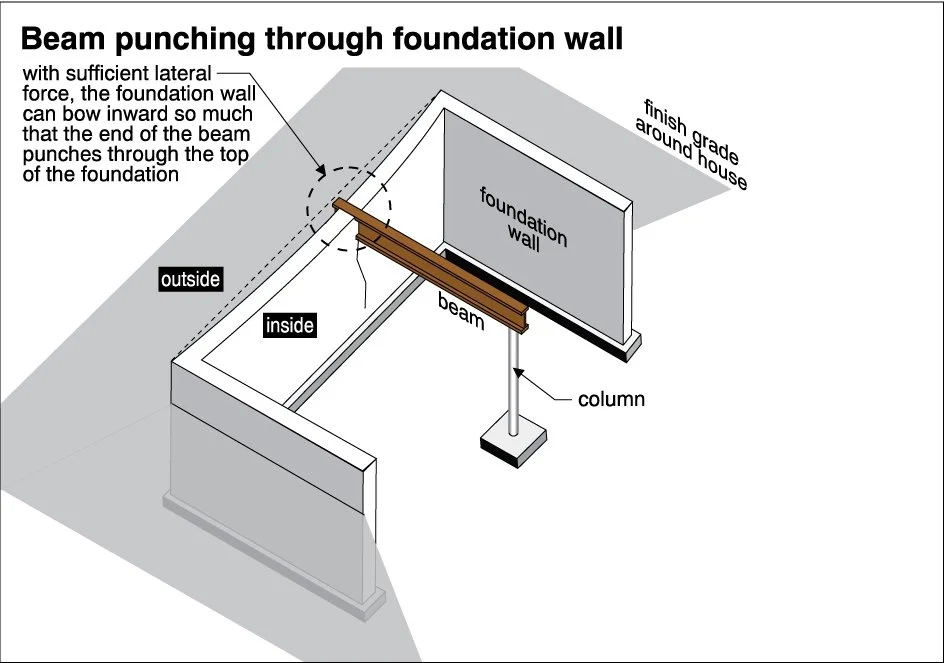 Beam punching through foundation wall

with sufficient lateral force, the foundation wall can bow inward so much that the end of the beam punches through the top of the foundation

finish grade around house

foundation wall

outside

inside

beam

column