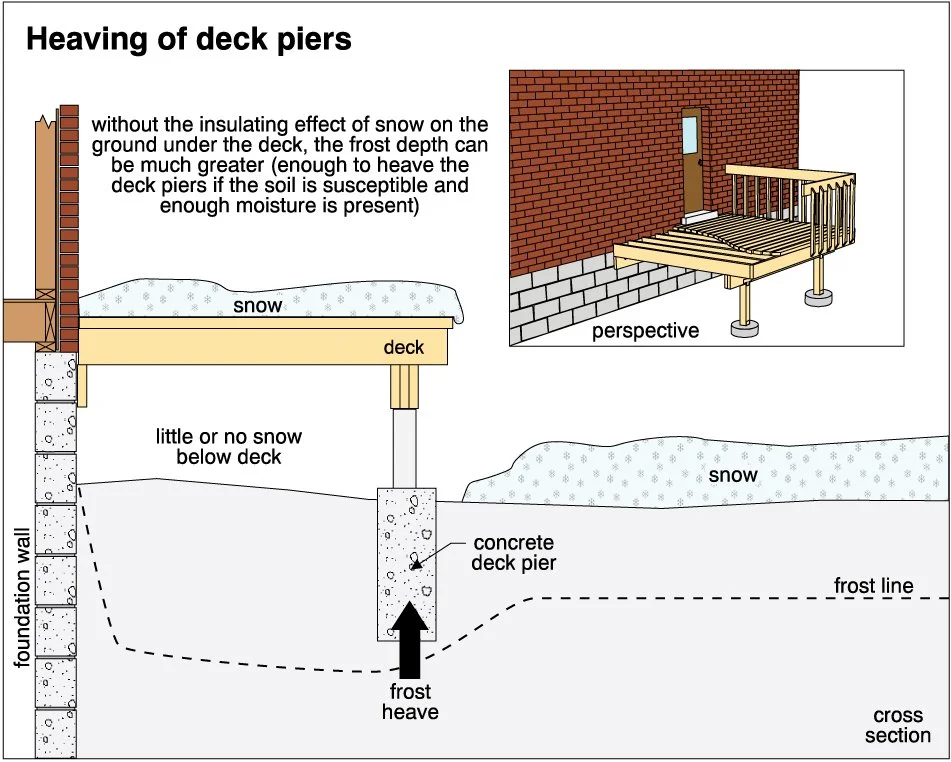 Heaving of deck piers

without the insulating effect of snow on the ground under the deck, the frost depth can be much greater (enough to heave the deck piers if the soil is susceptible and enough moisture is present)

perspective

snow

deck

little or no snow below deck

snow

concrete deck pier

frost line

foundation wall

frost heave

cross section