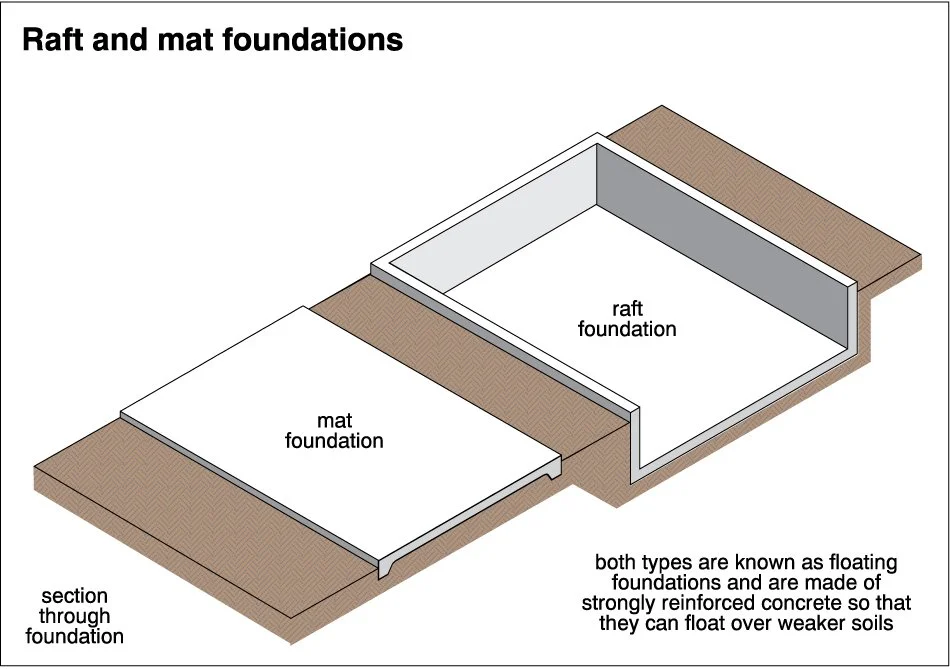 Raft and mat foundations

raft foundation

mat foundation

section through foundation

both types are known as floating foundations and are made of strongly reinforced concrete so that they can float over weaker soils