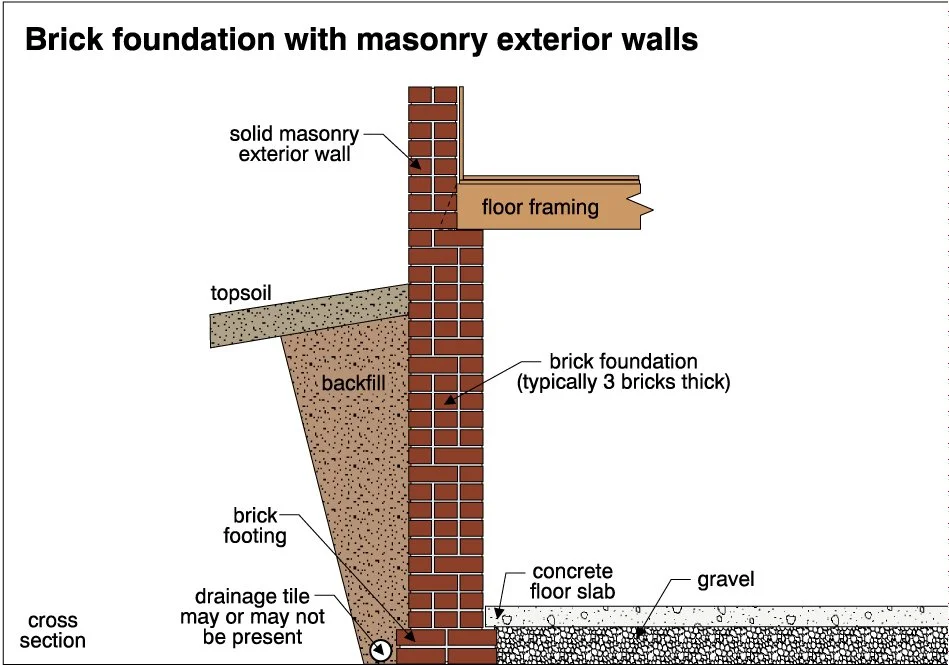 Brick foundation with masonry exterior walls

solid masonry exterior wall

floor framing

topsoil

backfill

brick foundation (typically 3 bricks thick)

brick footing

drainage tile may or may not be present

concrete floor slab

gravel

cross section