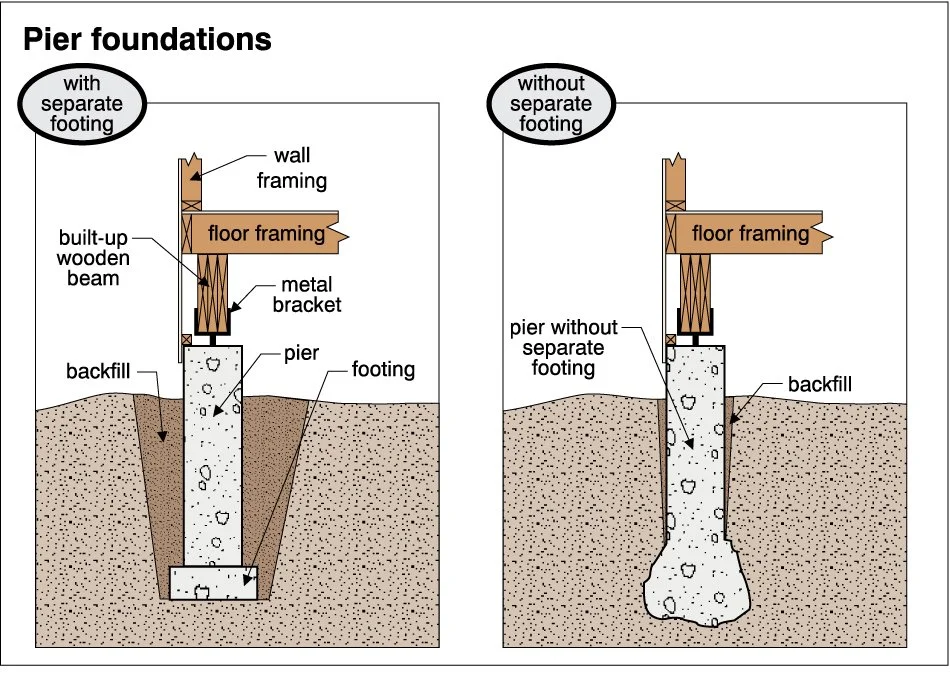 Pier foundations

with separate footing

wall framing

floor framing

built-up wooden beam

metal bracket

backfill

pier

footing

without separate footing

floor framing

pier without separate footing

backfill