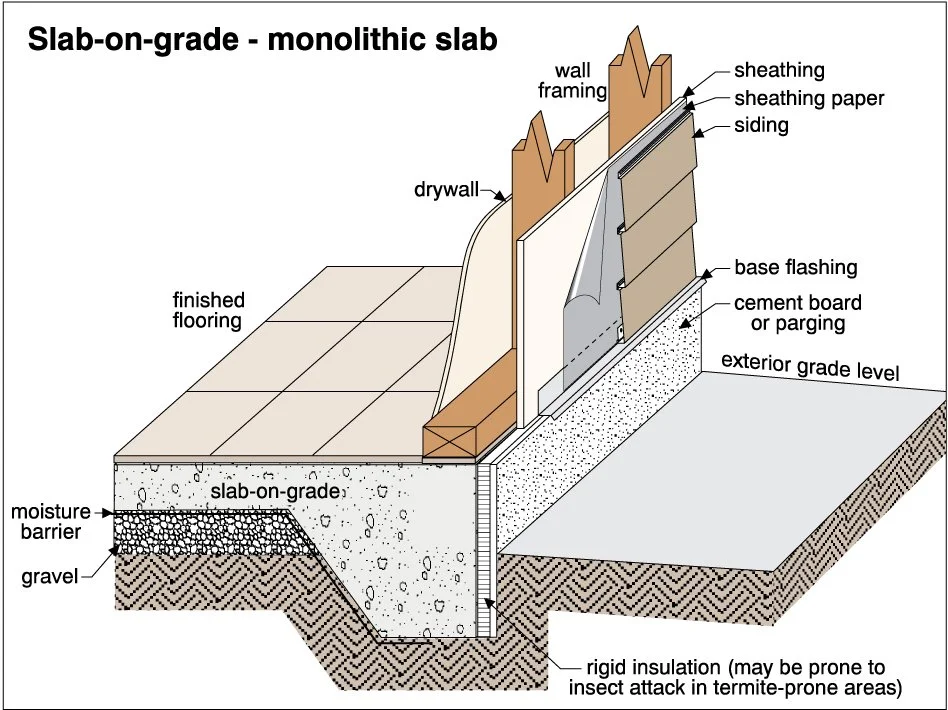 Slab-on-grade - monolithic slab

wall framing

sheathing

sheathing paper

siding

drywall

base flashing

cement board or parging

finished flooring

exterior grade level

slab-on-grade

moisture barrier

gravel

rigid insulation (may be prone to insect attack in termite-prone areas)