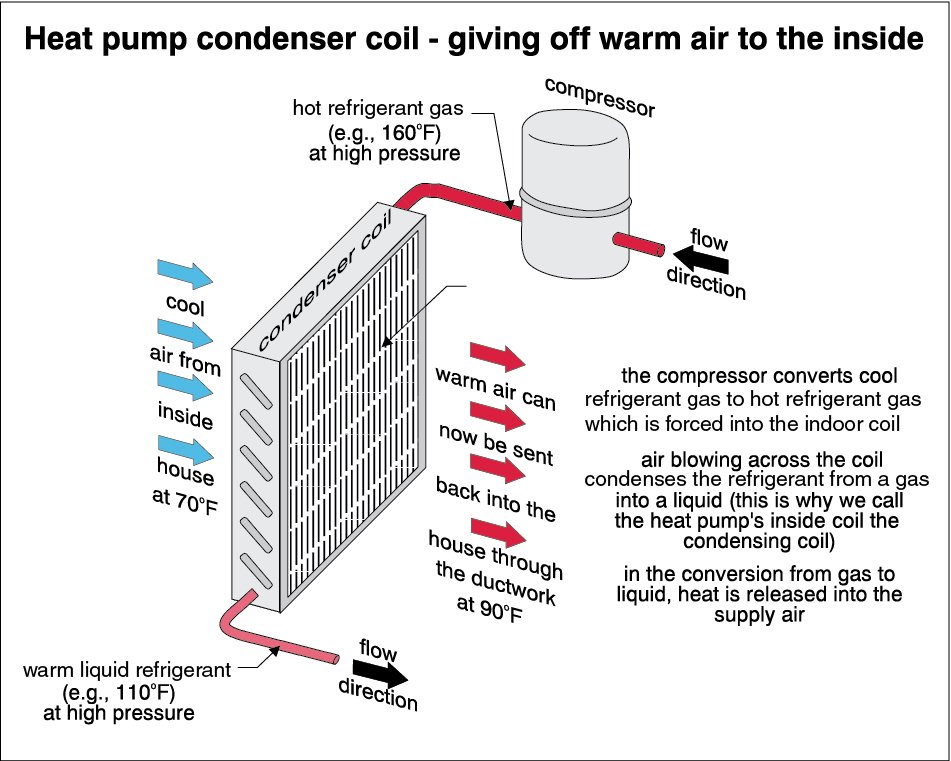 Heat pump condenser coil - giving off warm air to the inside

hot refrigerant gas (e.g., 160°F) at high pressure

compressor

flow direction

condenser coil

cool air from inside house at 70°F

warm air can now be sent back into the house through the ductwork at 90°F

the compressor converts cool refrigerant gas to hot refrigerant gas which is forced into the indoor coil

air blowing across the coil condenses the refrigerant from a gas into a liquid (this is why we call the heat pump's inside coil the condensing coil)

in the conversion from gas to liquid, heat is released into the supply air

warm liquid refrigerant (e.g., 110°F) at high pressure

flow direction