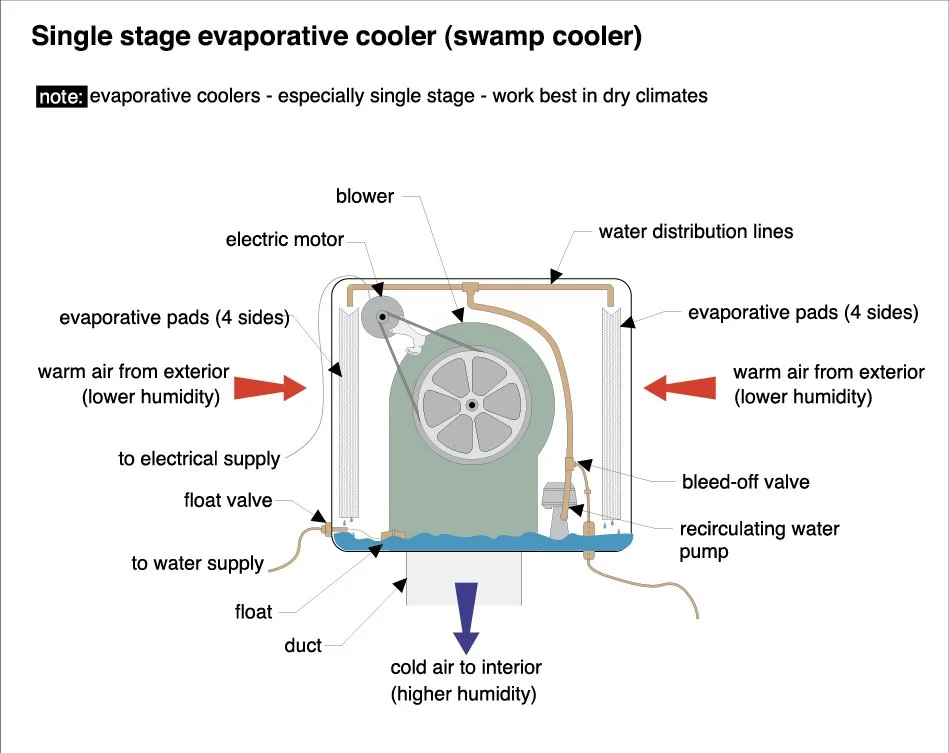 Single stage evaporative cooler (swamp cooler)

note: evaporative coolers - especially single stage - work best in dry climates

blower

electric motor

water distribution lines

evaporative pads (4 sides)

evaporative pads (4 sides)

warm air from exterior (lower humidity)

warm air from exterior (lower humidity)

to electrical supply

bleed-off valve

float valve

recirculating water pump

to water supply

float

duct

cold air to interior (higher humidity)