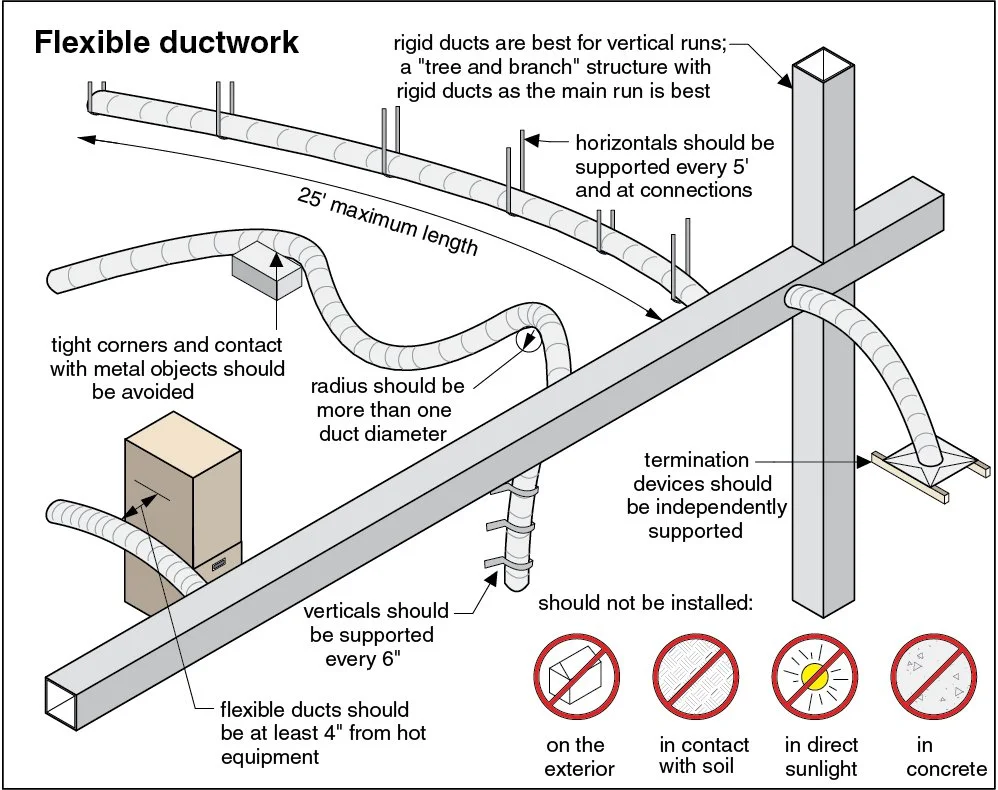 Flexible ductwork

rigid ducts are best for vertical runs; a "tree and branch" structure with rigid ducts as the main run is best

horizontals should be supported every 5' and at connections

25' maximum length

tight corners and contact with metal objects should be avoided

radius should be more than one duct diameter

termination devices should be independently supported

verticals should be supported every 6"

flexible ducts should be at least 4" from hot equipment

should not be installed:

on the exterior

in contact with soil

in direct sunlight

in concrete