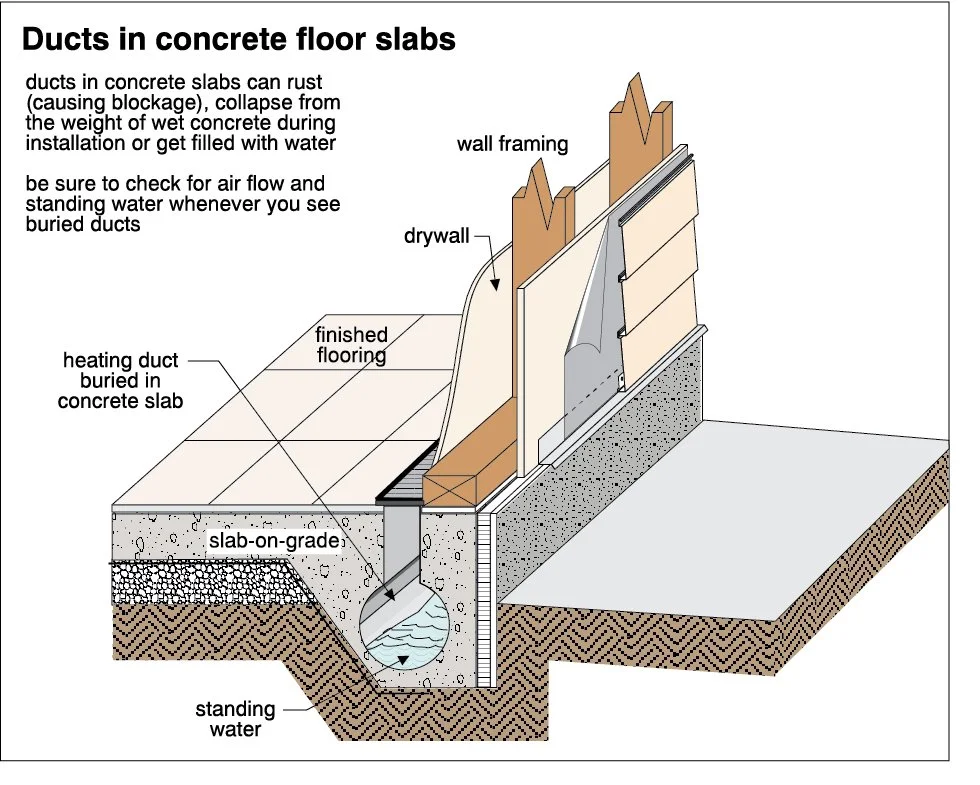 Ducts in concrete floor slabs

ducts in concrete slabs can rust (causing blockage), collapse from the weight of wet concrete during installation or get filled with water

be sure to check for air flow and standing water whenever you see buried ducts

wall framing

drywall

finished flooring

heating duct buried in concrete slab

slab-on-grade

standing water