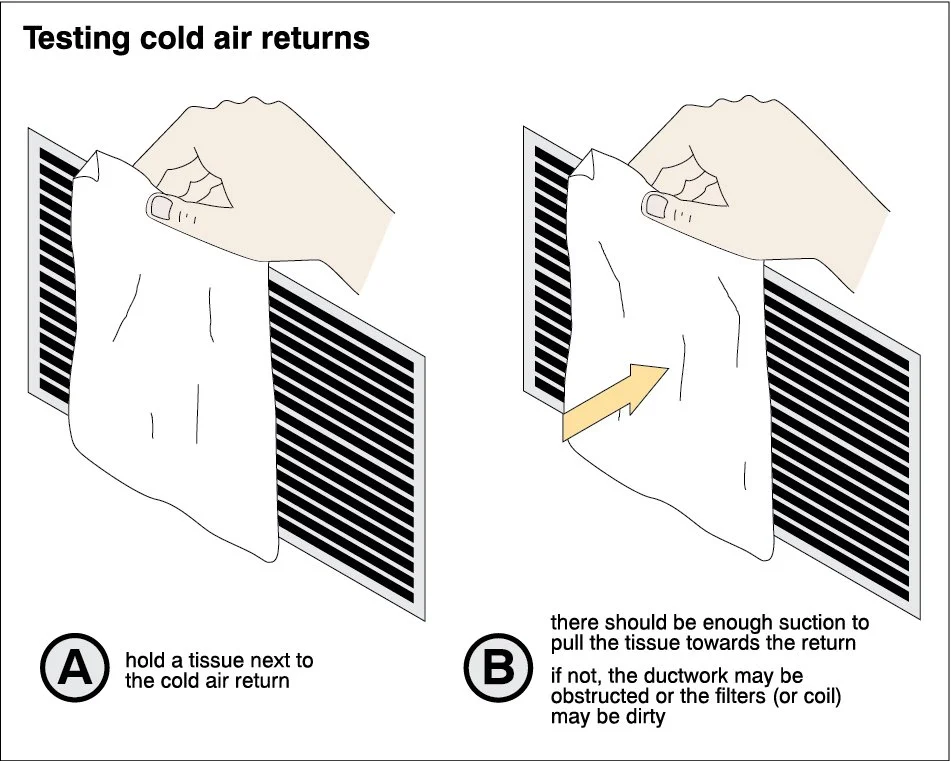 Testing cold air returns

A hold a tissue next to the cold air return

B there should be enough suction to pull the tissue towards the return

if not, the ductwork may be obstructed or the filters (or coil) may be dirty