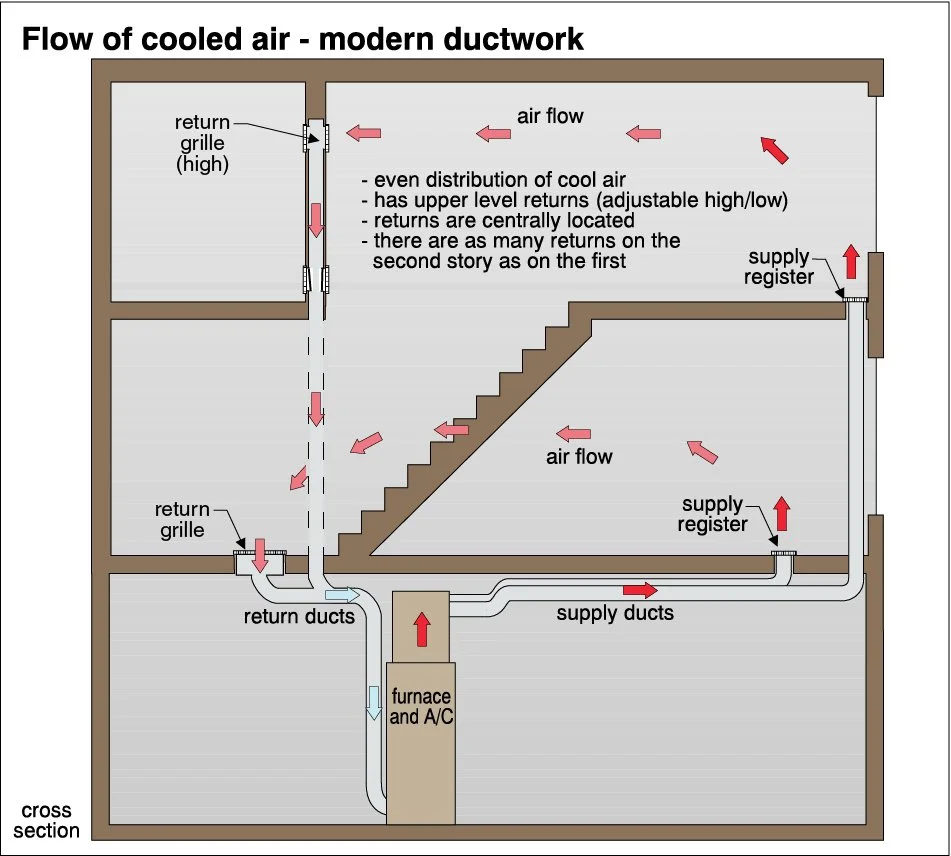 Flow of cooled air - modern ductwork

return grille (high)

air flow

- even distribution of cool air
- has upper level returns (adjustable high/low)
- returns are centrally located
- there are as many returns on the second story as on the first

supply register

air flow

return grille

supply register

return ducts

supply ducts

furnace and A/C

cross section