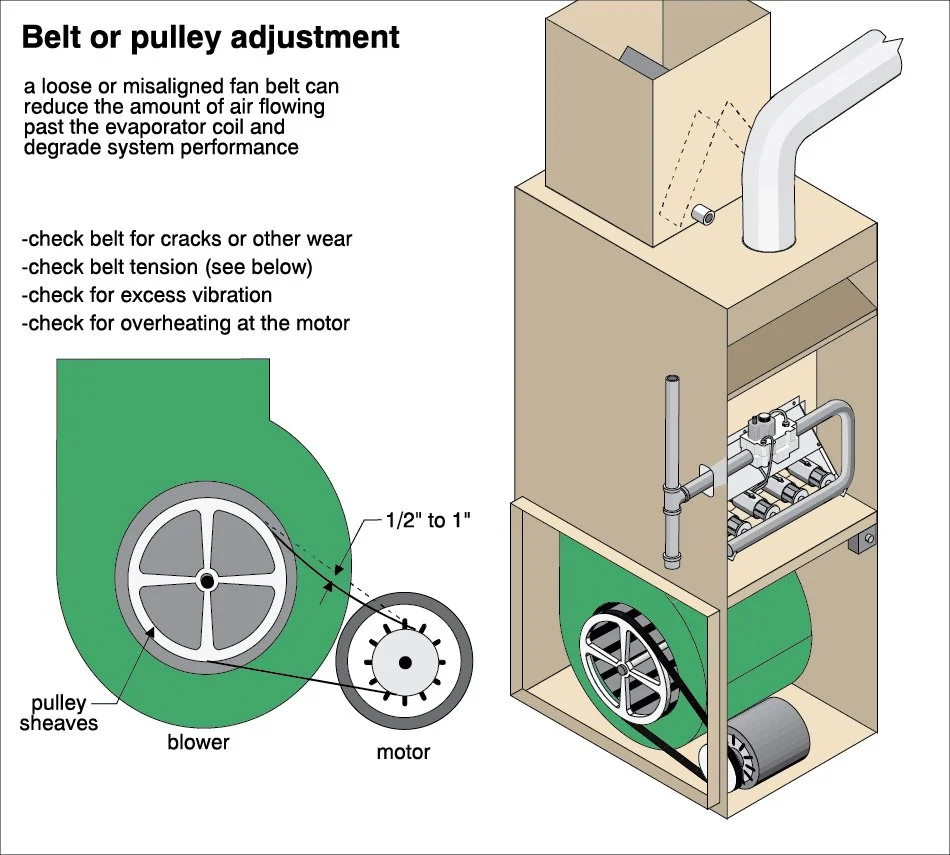 Belt or pulley adjustment

a loose or misaligned fan belt can reduce the amount of air flowing past the evaporator coil and degrade system performance

-check belt for cracks or other wear
-check belt tension (see below)
-check for excess vibration
-check for overheating at the motor

1/2" to 1"

pulley sheaves

blower

motor