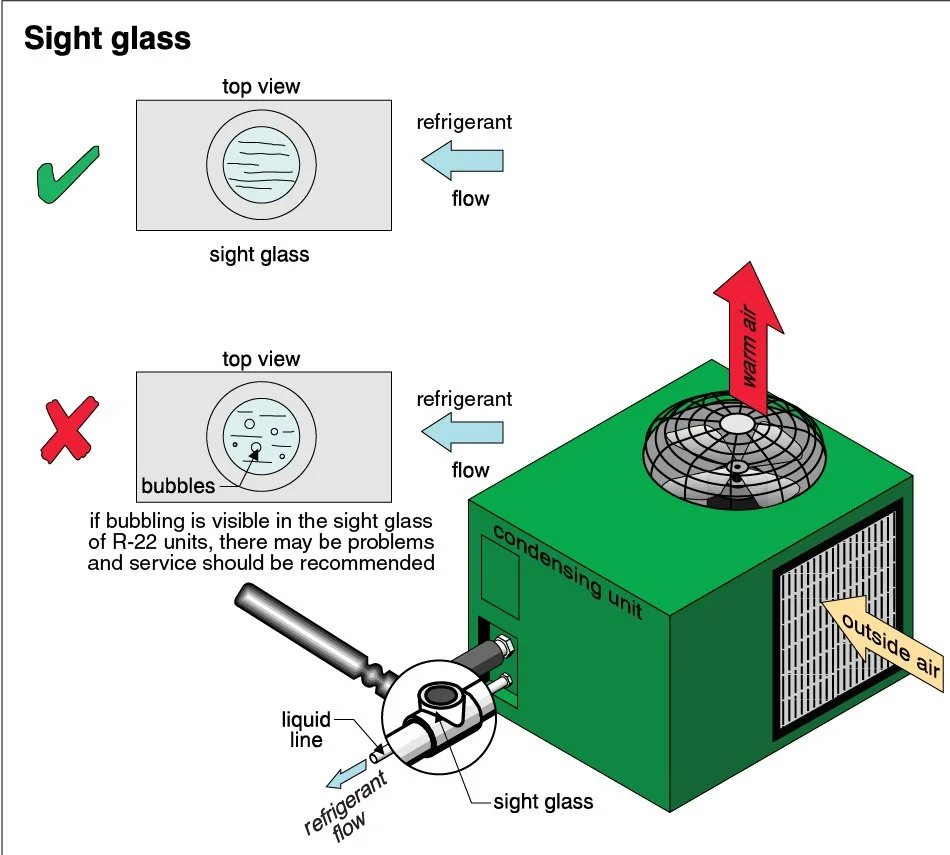 Sight glass

top view

refrigerant

flow

sight glass

top view

refrigerant

flow

bubbles

if bubbling is visible in the sight glass of R-22 units, there may be problems and service should be recommended

warm air

condensing unit

outside air

liquid line

refrigerant flow

sight glass