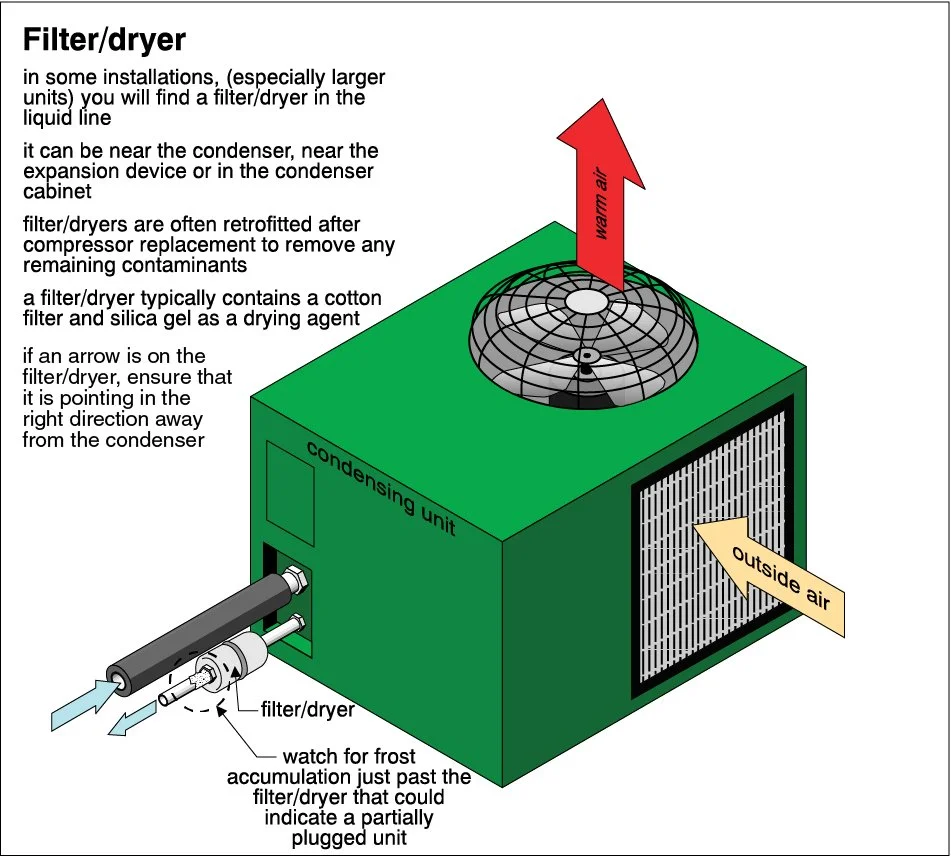 Filter/dryer

in some installations, (especially larger units) you will find a filter/dryer in the liquid line

it can be near the condenser, near the expansion device or in the condenser cabinet

filter/dryers are often retrofitted after compressor replacement to remove any remaining contaminants

a filter/dryer typically contains a cotton filter and silica gel as a drying agent

if an arrow is on the filter/dryer, ensure that it is pointing in the right direction away from the condenser

warm air

condensing unit

outside air

filter/dryer

watch for frost accumulation just past the filter/dryer that could indicate a partially plugged unit