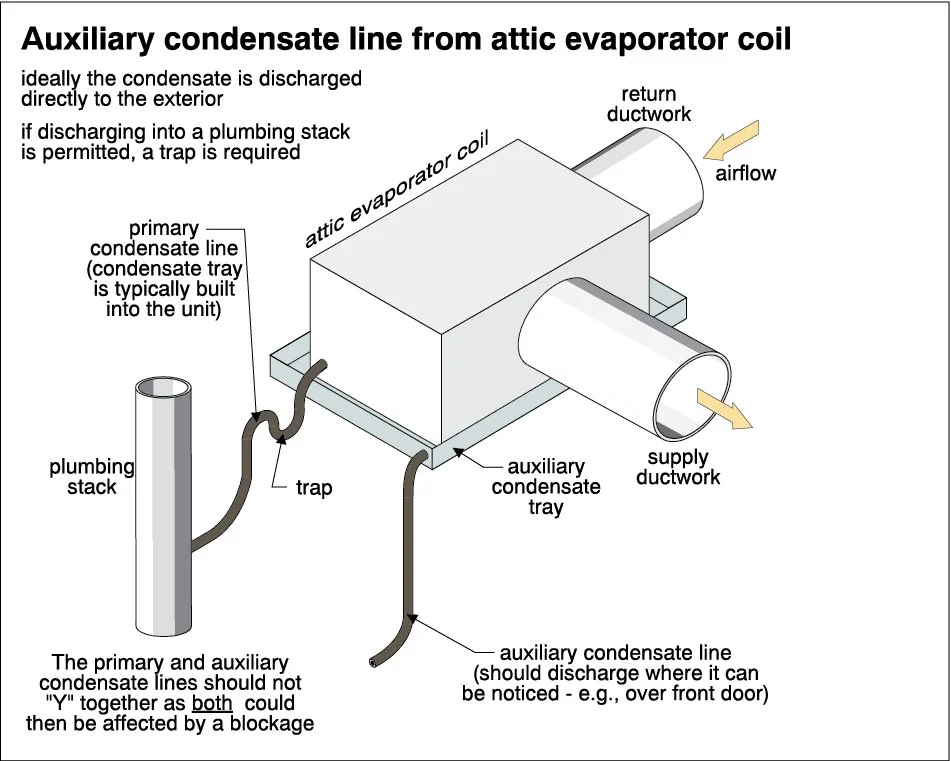 Auxiliary condensate line from attic evaporator coil

ideally the condensate is discharged directly to the exterior

if discharging into a plumbing stack is permitted, a trap is required

return ductwork

airflow

attic evaporator coil

primary condensate line (condensate tray is typically built into the unit)

plumbing stack

trap

auxiliary condensate tray

supply ductwork

auxiliary condensate line (should discharge where it can be noticed - e.g., over front door)

The primary and auxiliary condensate lines should not "Y" together as both could then be affected by a blockage